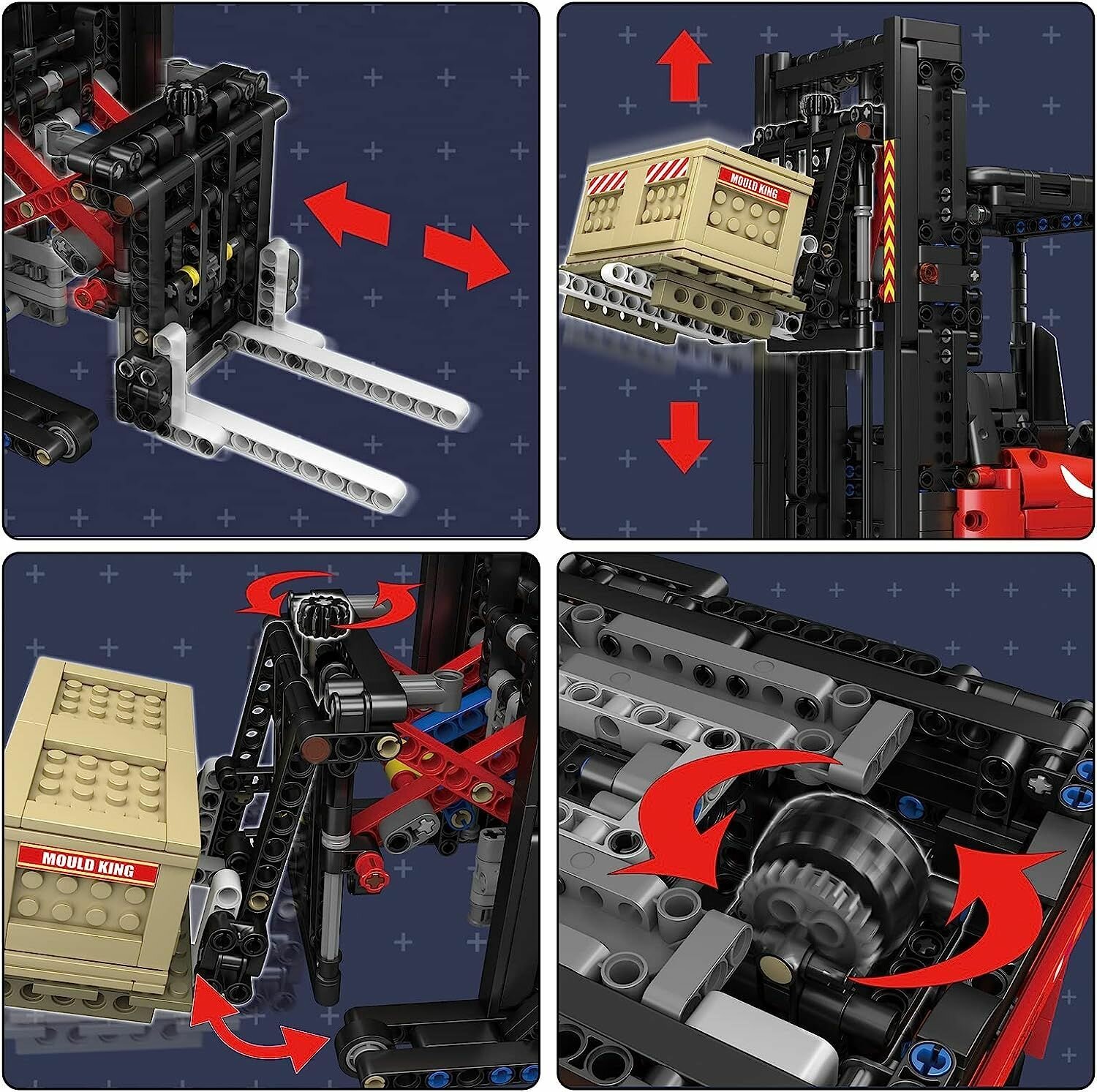 MOULD KING

MOULD KING