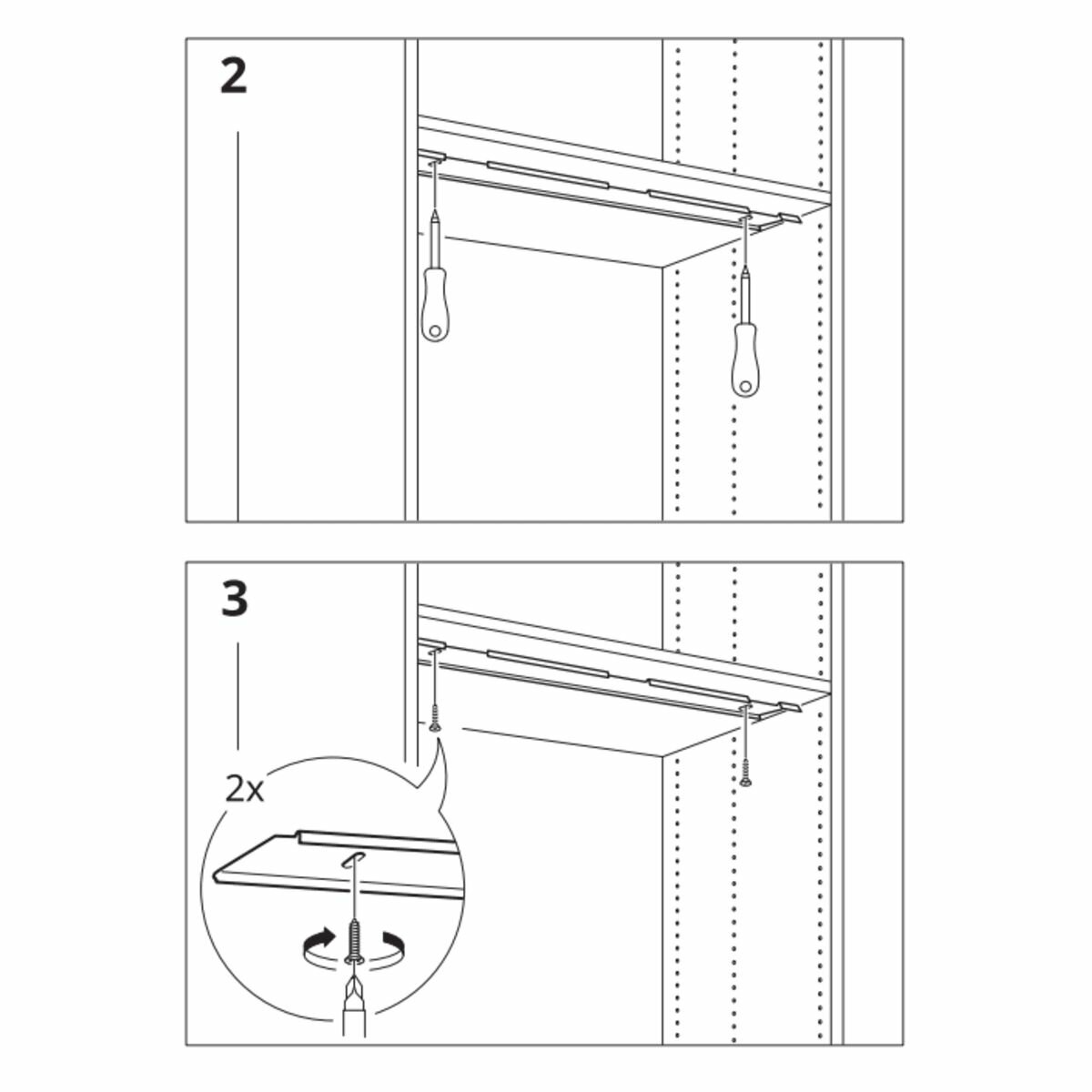 2

3

2x