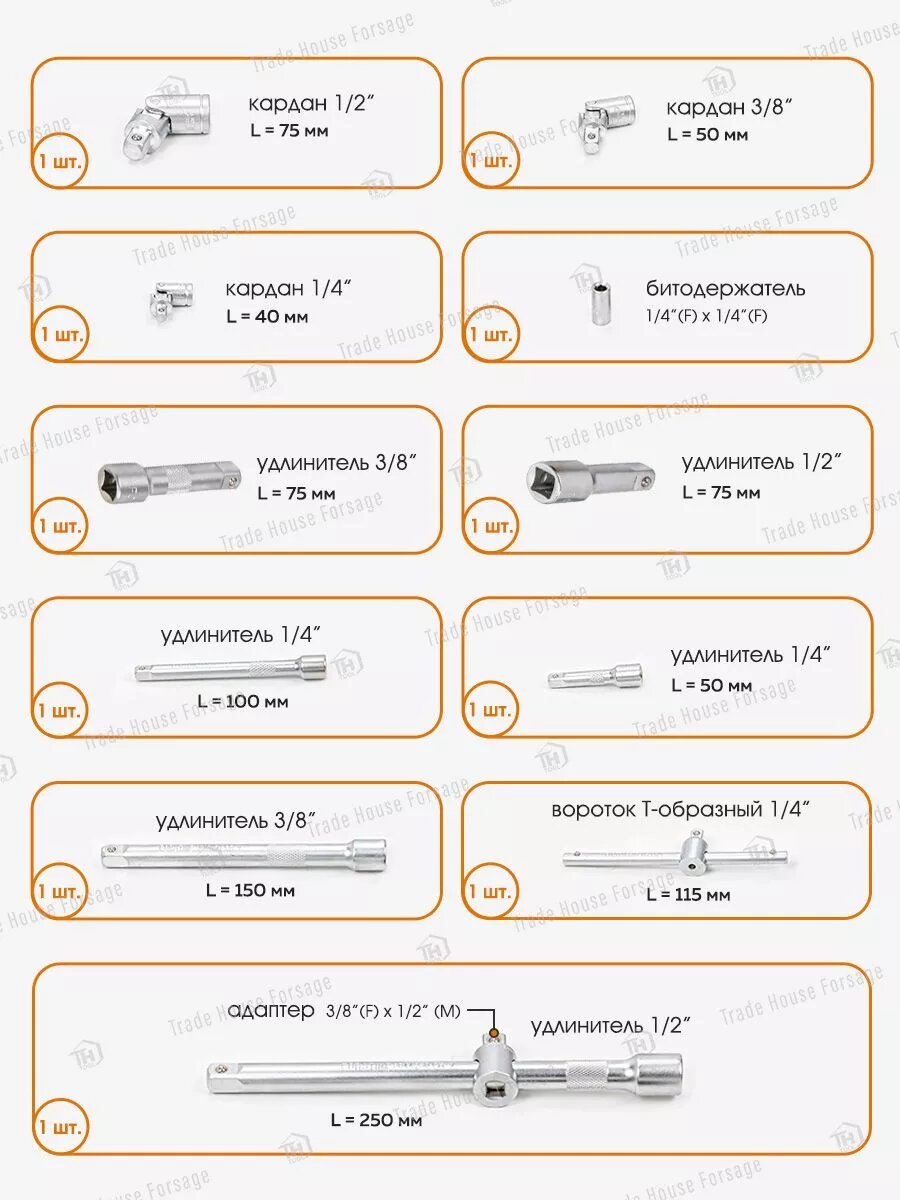 Trade House Forsage

кардан 1/2″
L = 75 мм
1 шт.

кардан 3/8″
L = 50 мм
1 шт.

кардан 1/4″
L = 40 мм
1 шт.

битодержатель
1/4″(F) x 1/4″(F)
1 шт.

удлинитель 3/8″
L = 75 мм
1 шт.

удлинитель 1/2″
L = 75 мм
1 шт.

удлинитель 1/4″
L = 100 мм
1 шт.

удлинитель 1/4″
L = 50 мм
1 шт.

удлинитель 3/8″
L = 150 мм
1 шт.

вороток Т-образный 1/4″
L = 115 мм
1 шт.

адаптер 3/8″(F) x 1/2″ (M)
удлинитель 1/2″
L = 250 мм
1 шт.