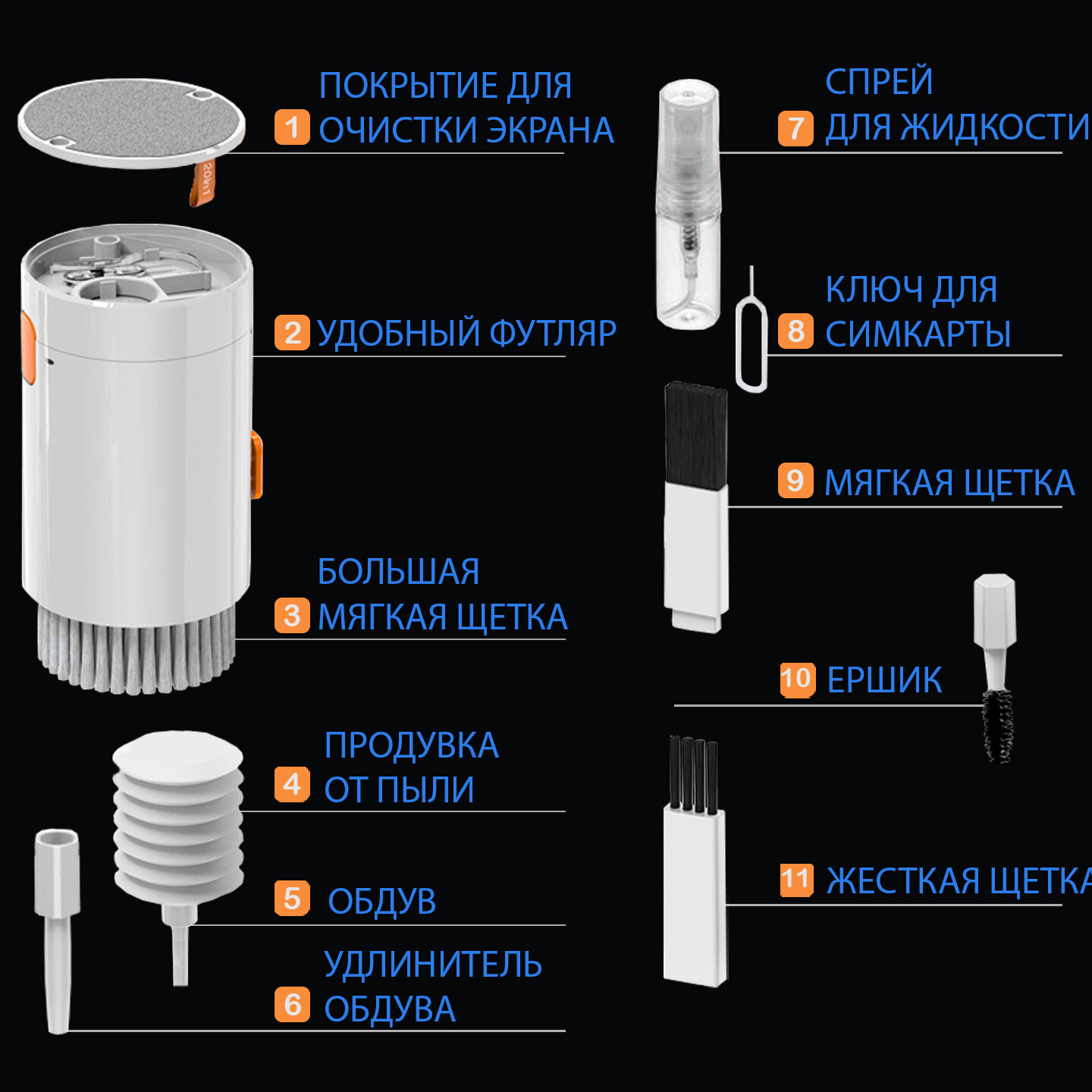 20in1

1 ПОКРЫТИЕ ДЛЯ ОЧИСТКИ ЭКРАНА

2 УДОБНЫЙ ФУТЛЯР

3 БОЛЬШАЯ МЯГКАЯ ЩЕТКА

4 ПРОДУВКА ОТ ПЫЛИ

5 ОБДУВ

6 УДЛИНИТЕЛЬ ОБДУВА

7 СПРЕЙ ДЛЯ ЖИДКОСТИ

8 КЛЮЧ ДЛЯ СИМКАРТЫ

9 МЯГКАЯ ЩЕТКА

10 ЕРШИК

11 ЖЕСТКАЯ ЩЕТКА