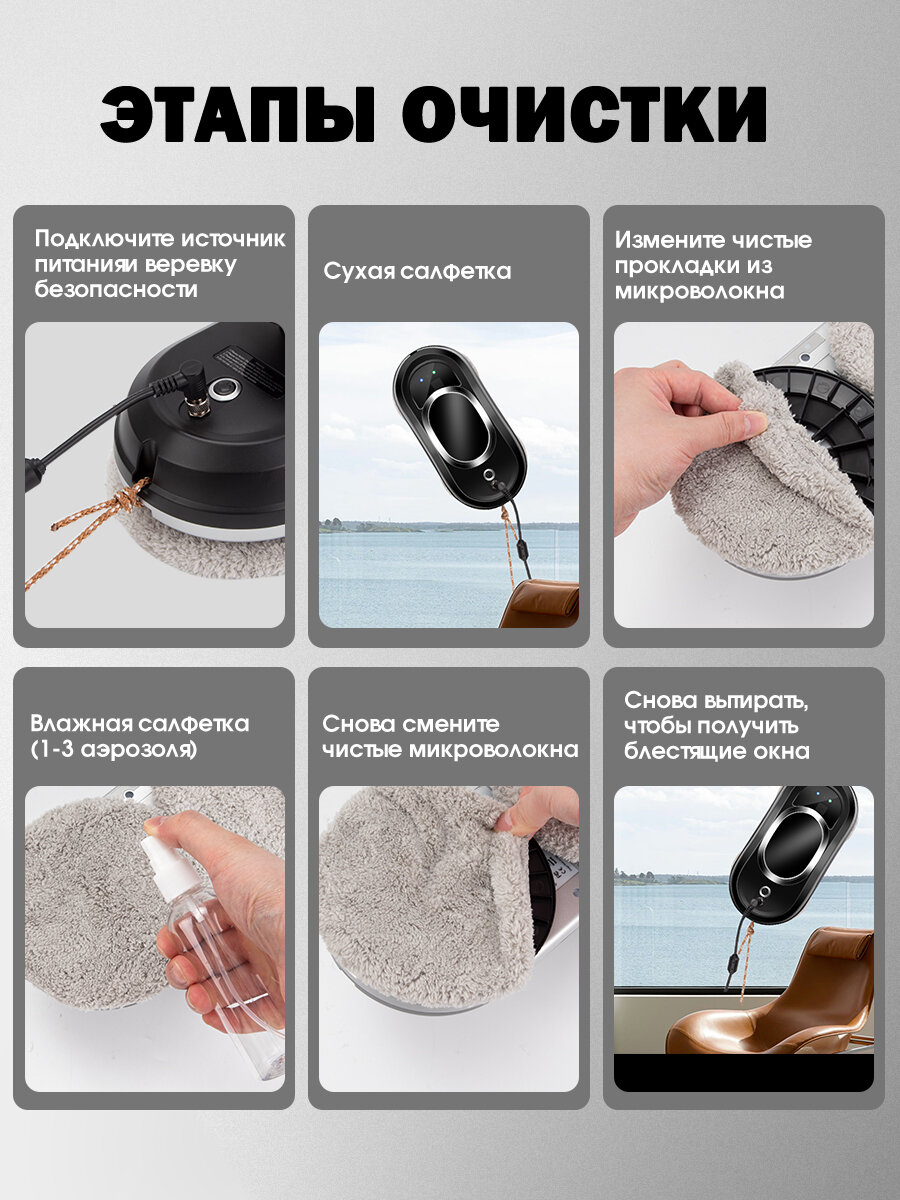 ЭТАПЫ ОЧИСТКИ

Подключите источник питанияи веревку безопасности

Сухая салфетка

Измените чистые прокладки из микроволокна

Влажная салфетка (1-3 аэрозоля)

Снова смените чистые микроволокна

Снова вытирать, чтобы получить блестящие окна