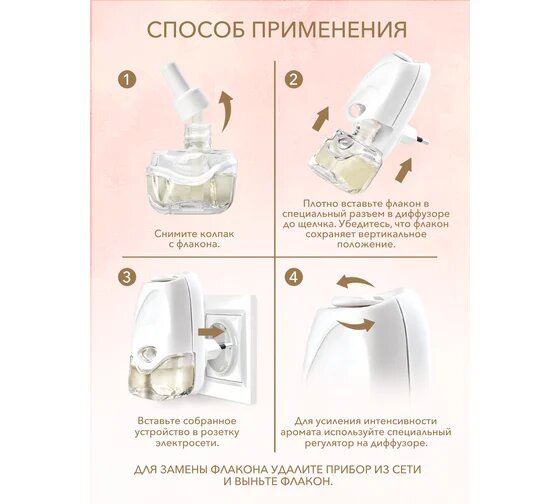 СПОСОБ ПРИМЕНЕНИЯ

1

Снимите колпак с флакона.

2

Плотно вставьте флакон в специальный разъем в диффузоре до щелчка. Убедитесь, что флакон сохраняет вертикальное положение.

3

Вставьте собранное устройство в розетку электросети.

4

Для усиления интенсивности аромата используйте специальный регулятор на диффузоре.

ДЛЯ ЗАМЕНЫ ФЛАКОНА УДАЛИТЕ ПРИБОР ИЗ СЕТИ И ВЫНЬТЕ ФЛАКОН.