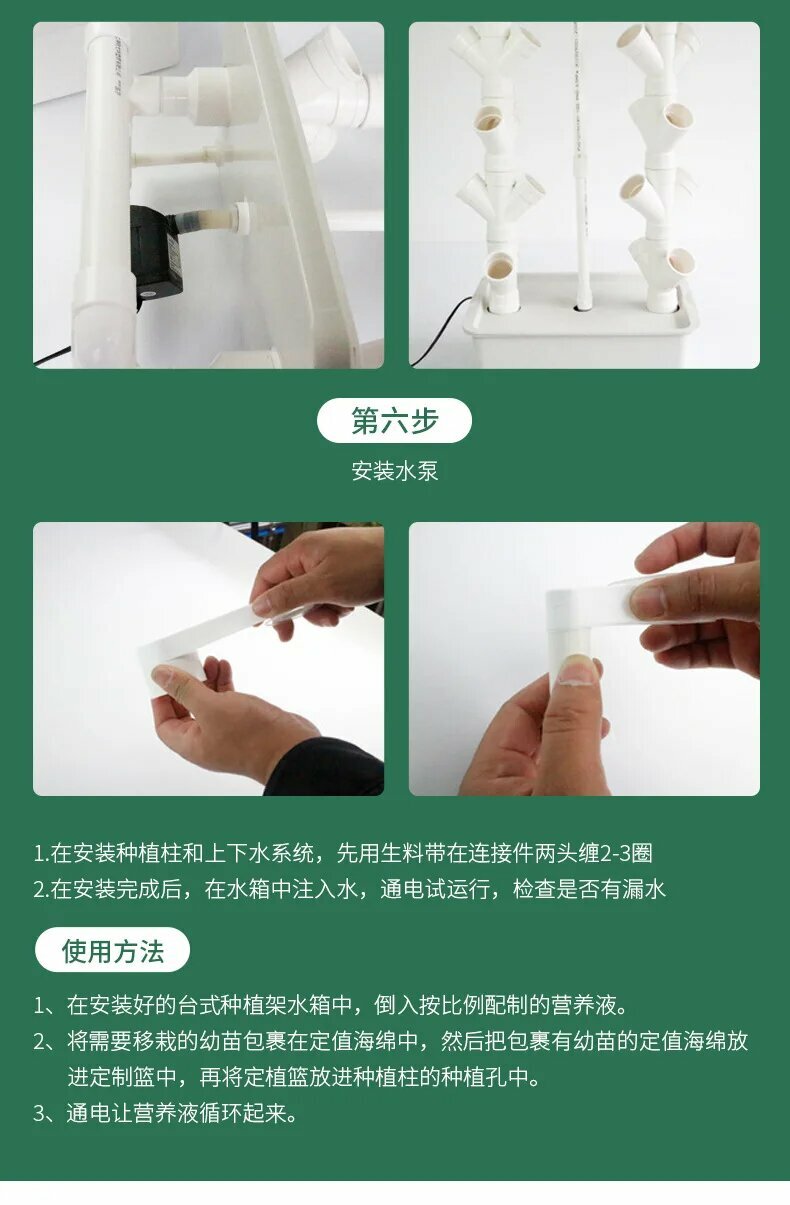 第六步

安装水泵

1.在安装种植柱和上下水系统，先用生料带在连接件两头缠2-3圈
2.在安装完成后，在水箱中注入水，通电试运行，检查是否有漏水

使用方法

1、在安装好的台式种植架水箱中，倒入按比例配制的营养液。
2、将需要移栽的幼苗包裹在定值海绵中，然后把包裹有幼苗的定值海绵放进定制篮中，再将定植篮放进种植柱的种植孔中。
3、通电让营养液循环起来。