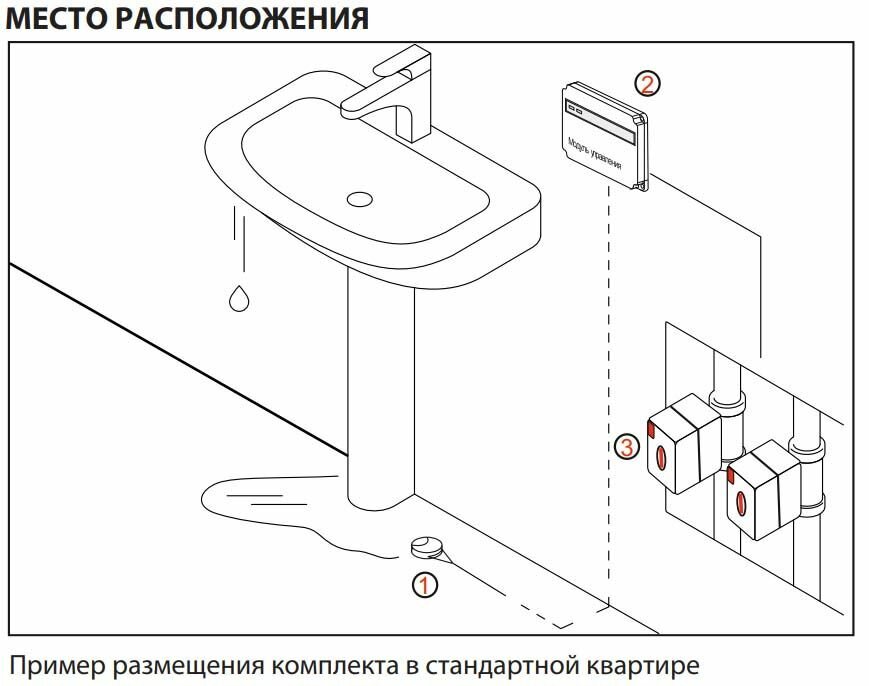 МЕСТО РАСПОЛОЖЕНИЯ

2

Модуль управления

3

1

Пример размещения комплекта в стандартной квартире