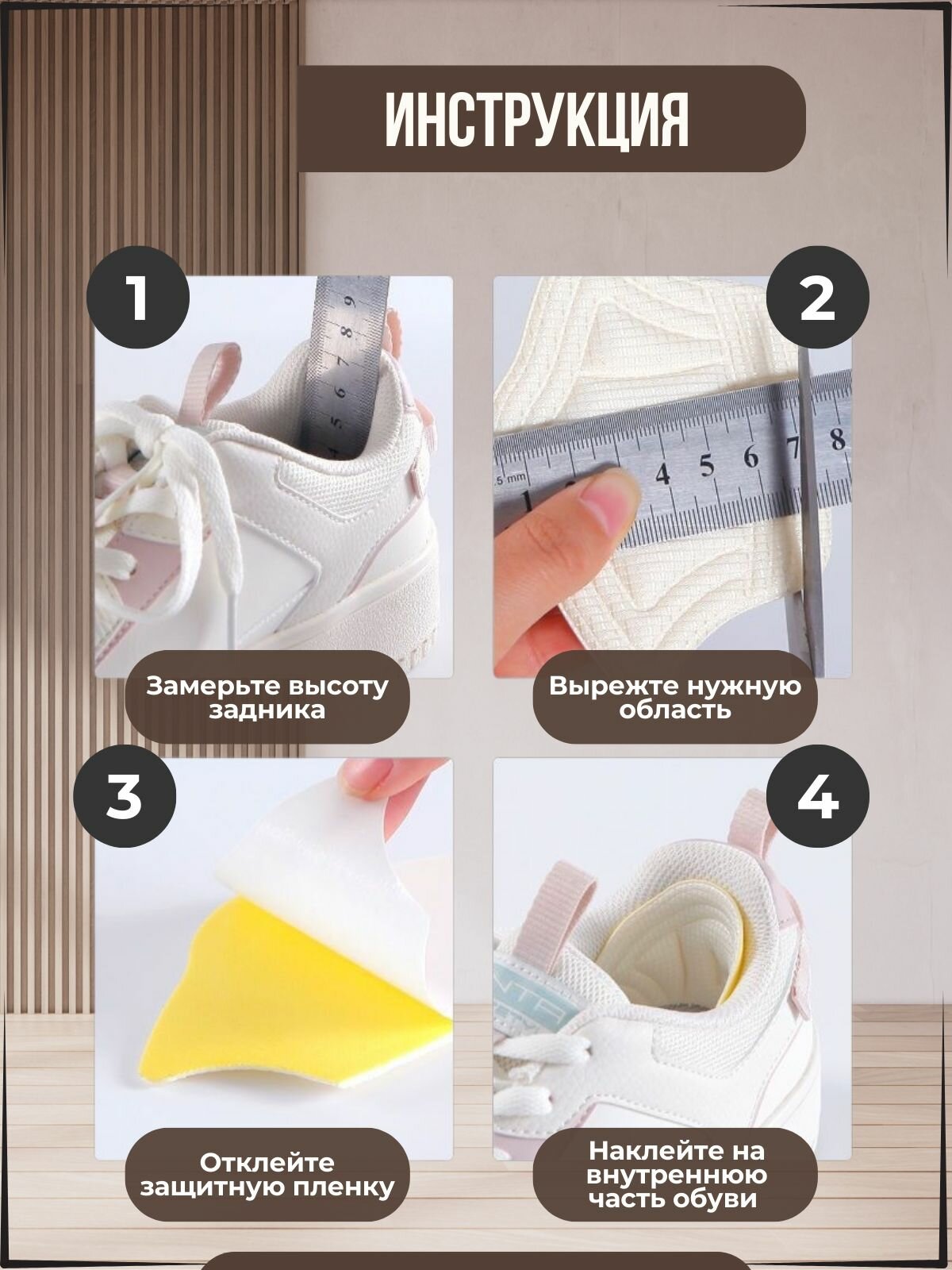 ИНСТРУКЦИЯ

1

Замерьте высоту задника

2

Вырежте нужную область

3

Отклейте защитную пленку

4

Наклейте на внутреннюю часть обуви