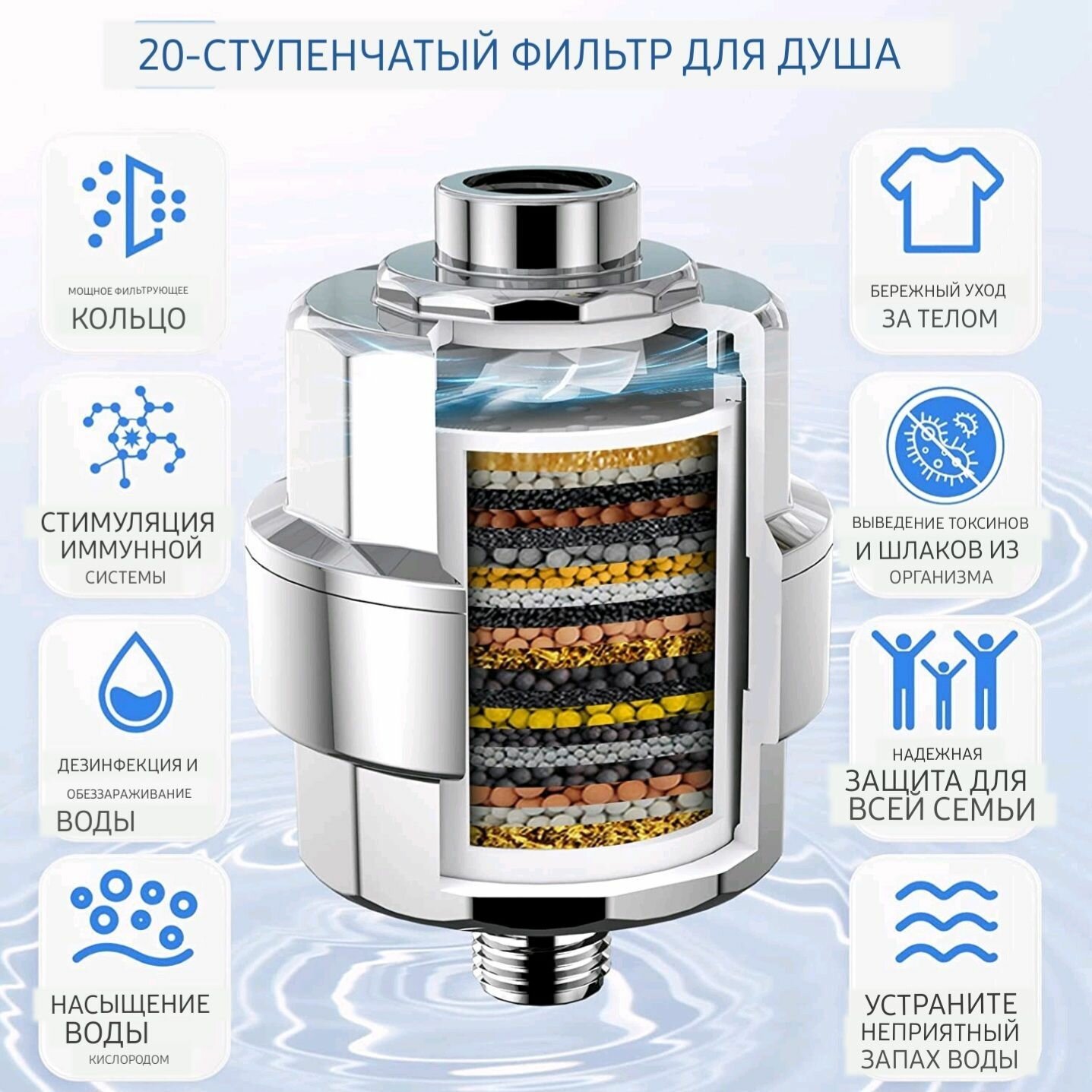 20-СТУПЕНЧАТЫЙ ФИЛЬТР ДЛЯ ДУША

МОЩНОЕ ФИЛЬТРУЮЩЕЕ
КОЛЬЦО

СТИМУЛЯЦИЯ ИММУННОЙ СИСТЕМЫ

ДЕЗИНФЕКЦИЯ И ОБЕЗЗАРАЖИВАНИЕ ВОДЫ

НАСЫЩЕНИЕ ВОДЫ КИСЛОРОДОМ

БЕРЕЖНЫЙ УХОД
ЗА ТЕЛОМ

ВЫВЕДЕНИЕ ТОКСИНОВ И ШЛАКОВ ИЗ ОРГАНИЗМА

НАДЕЖНАЯ ЗАЩИТА ДЛЯ ВСЕЙ СЕМЬИ

УСТРАНИТЕ НЕПРИЯТНЫЙ ЗАПАХ ВОДЫ