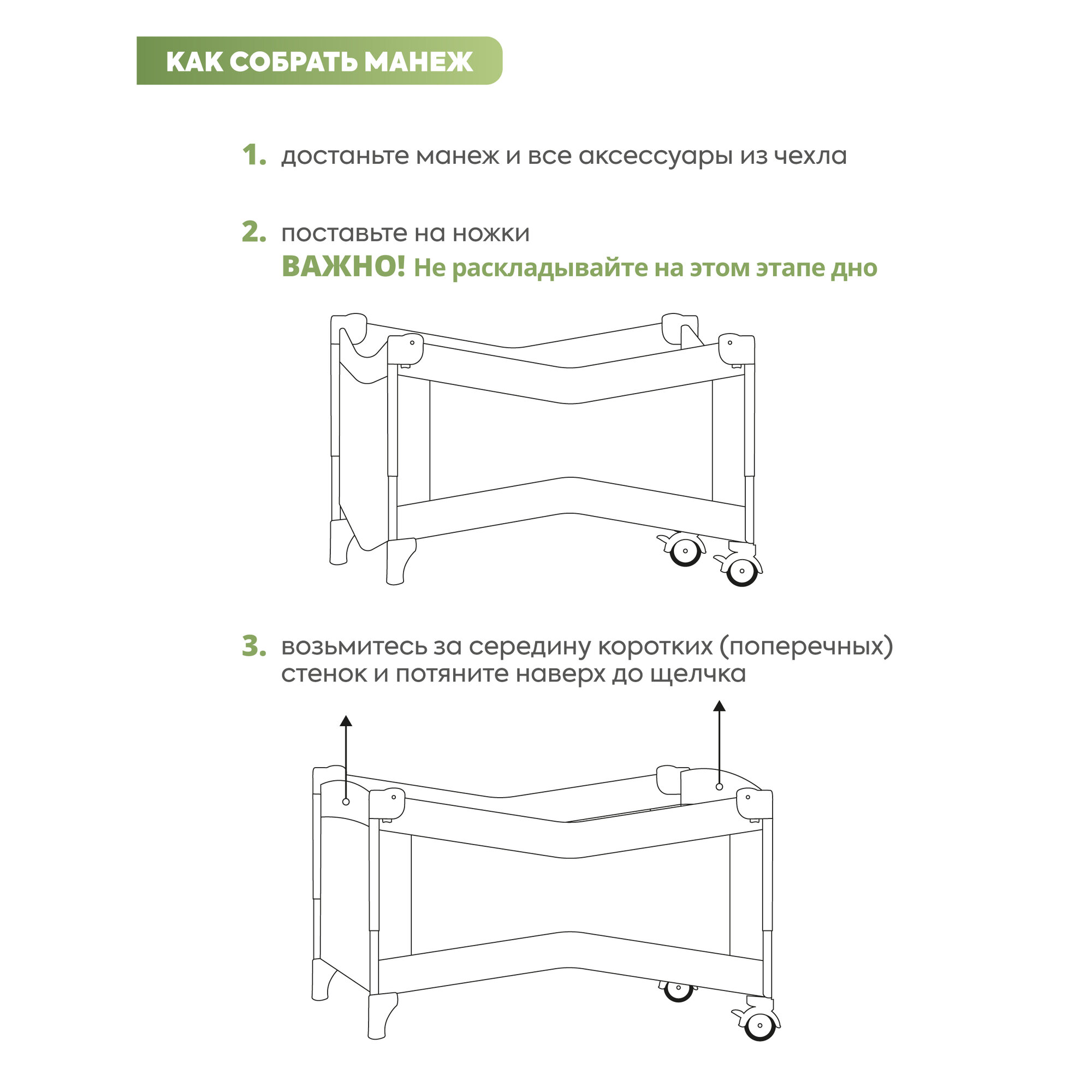 КАК СОБРАТЬ МАНЕЖ

1. достаньте манеж и все аксессуары из чехла

2. поставьте на ножки
ВАЖНО! Не раскладывайте на этом этапе дно

3. возьмитесь за середину коротких (поперечных) стенок и потяните наверх до щелчка