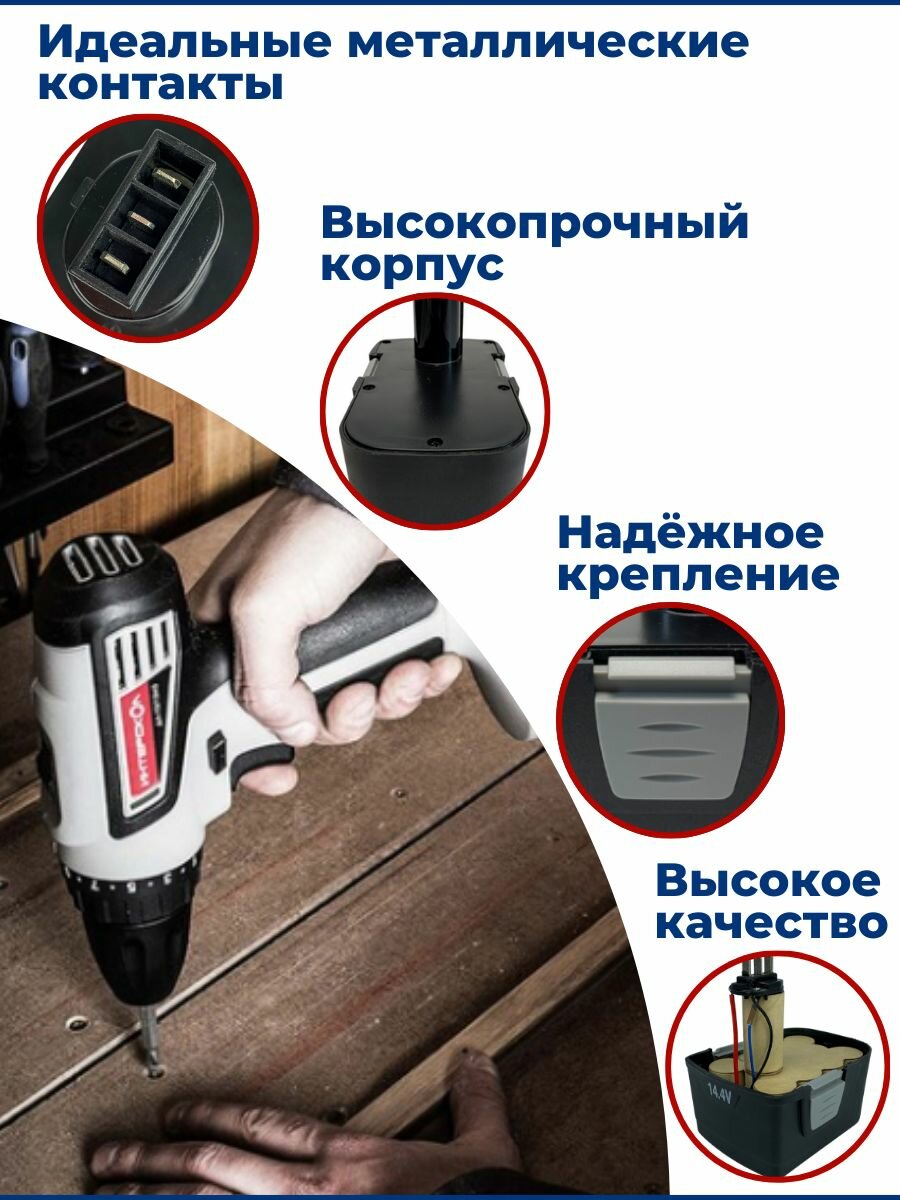 Идеальные металлические контакты

Высокопрочный корпус

Надёжное крепление

Высокое качество

ИНТЕРСКОЛ

14.4V