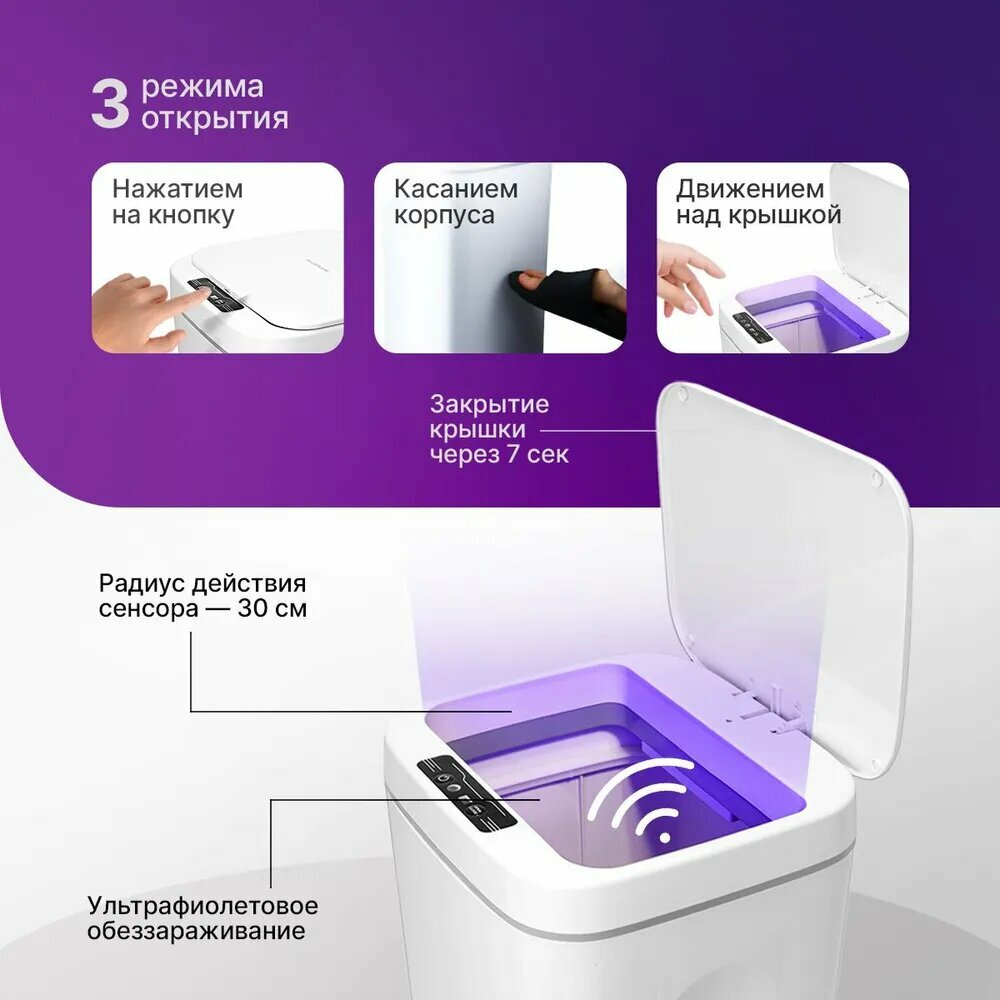 3 режима открытия

Нажатием на кнопку

Касанием корпуса

Движением над крышкой

Закрытие крышки через 7 сек

Радиус действия сенсора — 30 см

Ультрафиолетовое обеззараживание