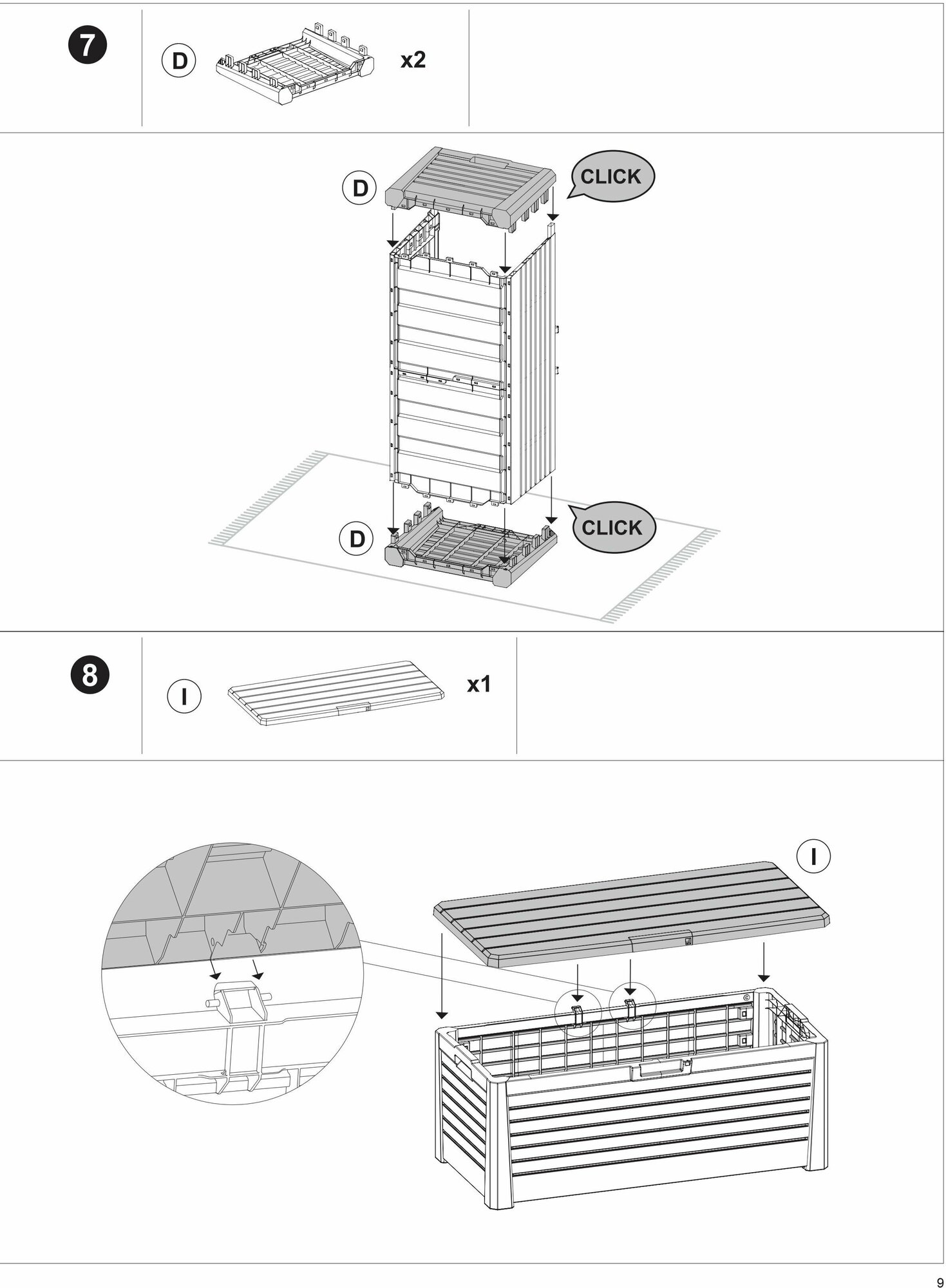 7

D

x2

D

CLICK

D

CLICK

8

I

x1

I

9