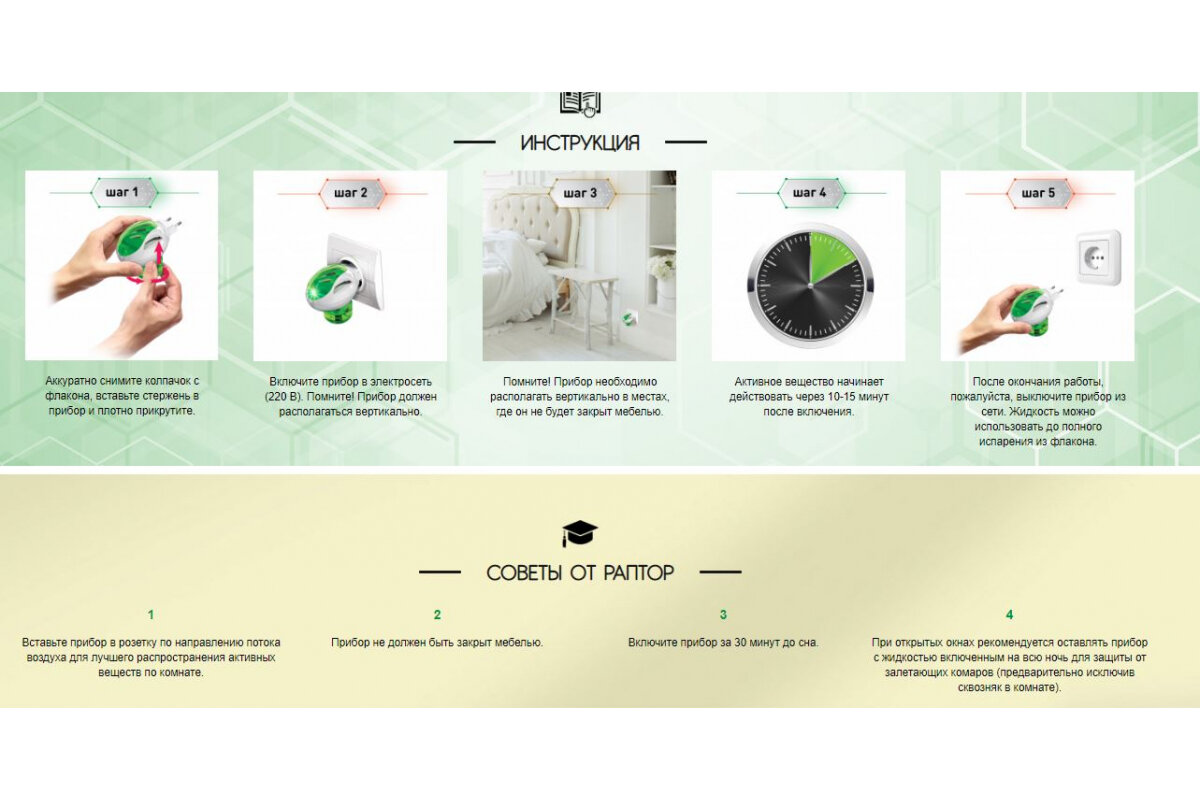 ИНСТРУКЦИЯ

шаг 1

Аккуратно снимите колпачок с флакона, вставьте стержень в прибор и плотно прикрутите.

шаг 2

Включите прибор в электросеть (220 В). Помните! Прибор должен располагаться вертикально.

шаг 3

Помните! Прибор необходимо располагать вертикально в местах, где он не будет закрыт мебелью.

шаг 4

Активное вещество начинает действовать через 10-15 минут после включения.

шаг 5

После окончания работы, пожалуйста, выключите прибор из сети. Жидкость можно использовать до полного испарения из флакона.

СОВЕТЫ ОТ РАПТОР

1

Вставьте прибор в розетку по направлению потока воздуха для лучшего распространения активных веществ по комнате.

2

Прибор не должен быть закрыт мебелью.

3

Включите прибор за 30 минут до сна.

4

При открытых окнах рекомендуется оставлять прибор с жидкостью включенным на всю ночь для защиты от залетающих комаров (предварительно исключив сквозняк в комнате).