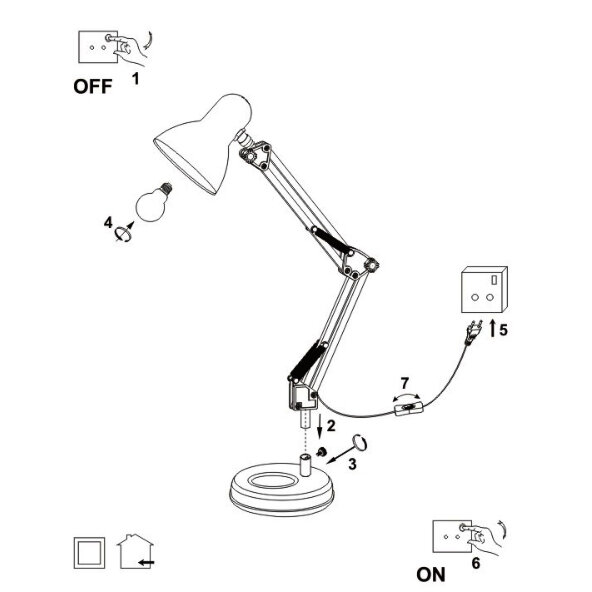 OFF 1

4

5

7

2

3

ON 6