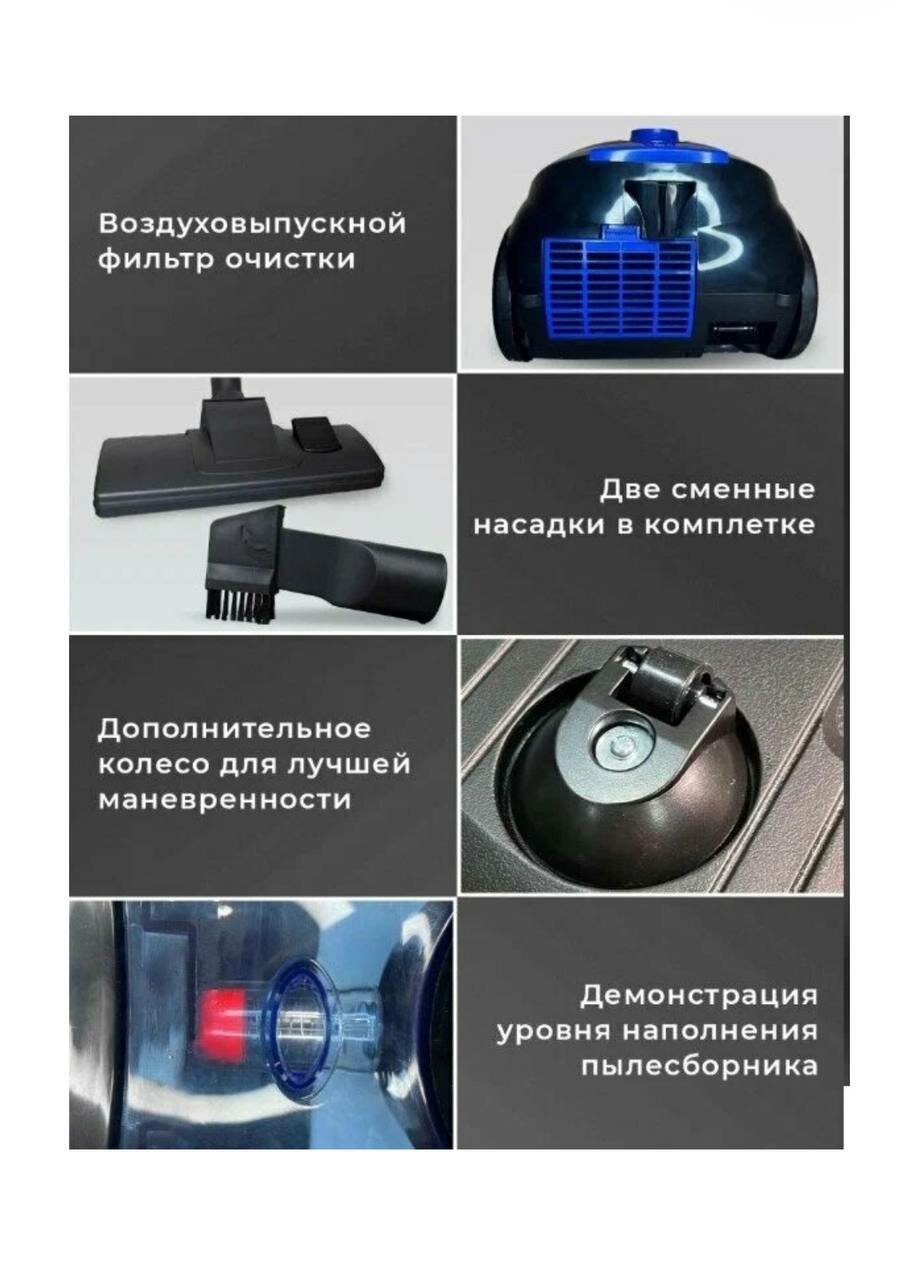 Воздуховыпускной фильтр очистки

Две сменные насадки в комплетке

Дополнительное колесо для лучшей маневренности

Демонстрация уровня наполнения пылесборника