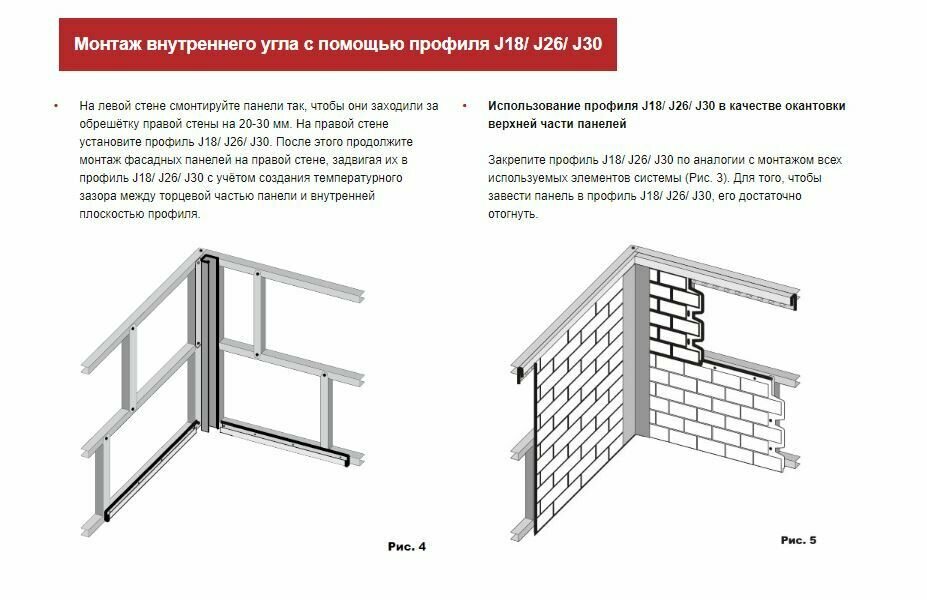 Монтаж внутреннего угла с помощью профиля J18/ J26/ J30

• На левой стене смонтируйте панели так, чтобы они заходили за обрешётку правой стены на 20-30 мм. На правой стене установите профиль J18/ J26/ J30. После этого продолжите монтаж фасадных панелей на правой стене, задвигая их в профиль J18/ J26/ J30 с учётом создания температурного зазора между торцевой частью панели и внутренней плоскостью профиля.

Рис. 4

• Использование профиля J18/ J26/ J30 в качестве окантовки верхней части панелей

Закрепите профиль J18/ J26/ J30 по аналогии с монтажом всех используемых элементов системы (Рис. 3). Для того, чтобы завести панель в профиль J18/ J26/ J30, его достаточно отогнуть.

Рис. 5