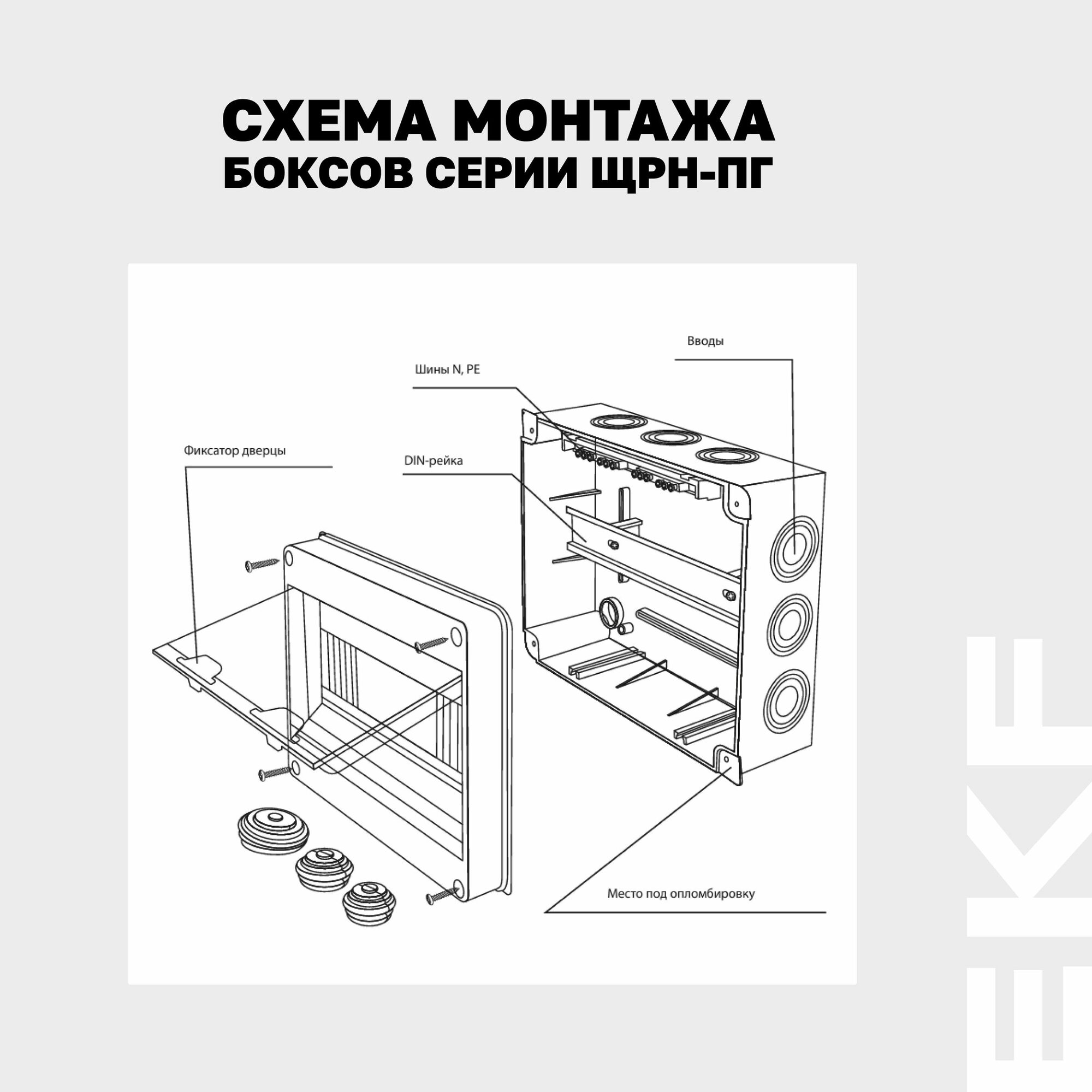 СХЕМА МОНТАЖА
БОКСОВ СЕРИИ ЩРН-ПГ

Вводы

Шины N, PE

Фиксатор дверцы

DIN-рейка

Место под опломбировку

EKF