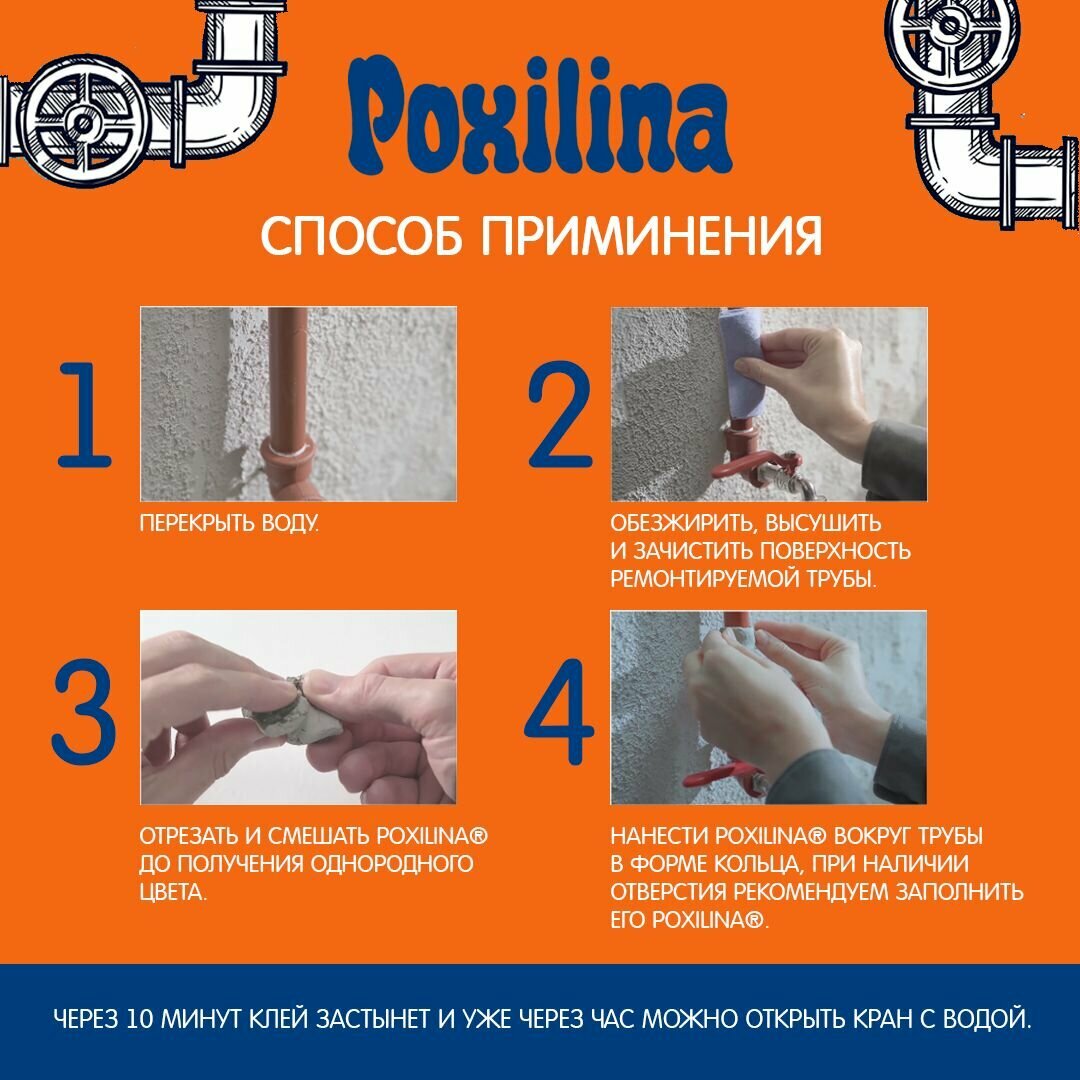 Poxilina

СПОСОБ ПРИМИНЕНИЯ

1

ПЕРЕКРЫТЬ ВОДУ.

2

ОБЕЗЖИРИТЬ, ВЫСУШИТЬ И ЗАЧИСТИТЬ ПОВЕРХНОСТЬ РЕМОНТИРУЕМОЙ ТРУБЫ.

3

ОТРЕЗАТЬ И СМЕШАТЬ POXILINA® ДО ПОЛУЧЕНИЯ ОДНОРОДНОГО ЦВЕТА.

4

НАНЕСТИ POXILINA® ВОКРУГ ТРУБЫ В ФОРМЕ КОЛЬЦА, ПРИ НАЛИЧИИ ОТВЕРСТИЯ РЕКОМЕНДУЕМ ЗАПОЛНИТЬ ЕГО POXILINA®.

ЧЕРЕЗ 10 МИНУТ КЛЕЙ ЗАСТЫНЕТ И УЖЕ ЧЕРЕЗ ЧАС МОЖНО ОТКРЫТЬ КРАН С ВОДОЙ.