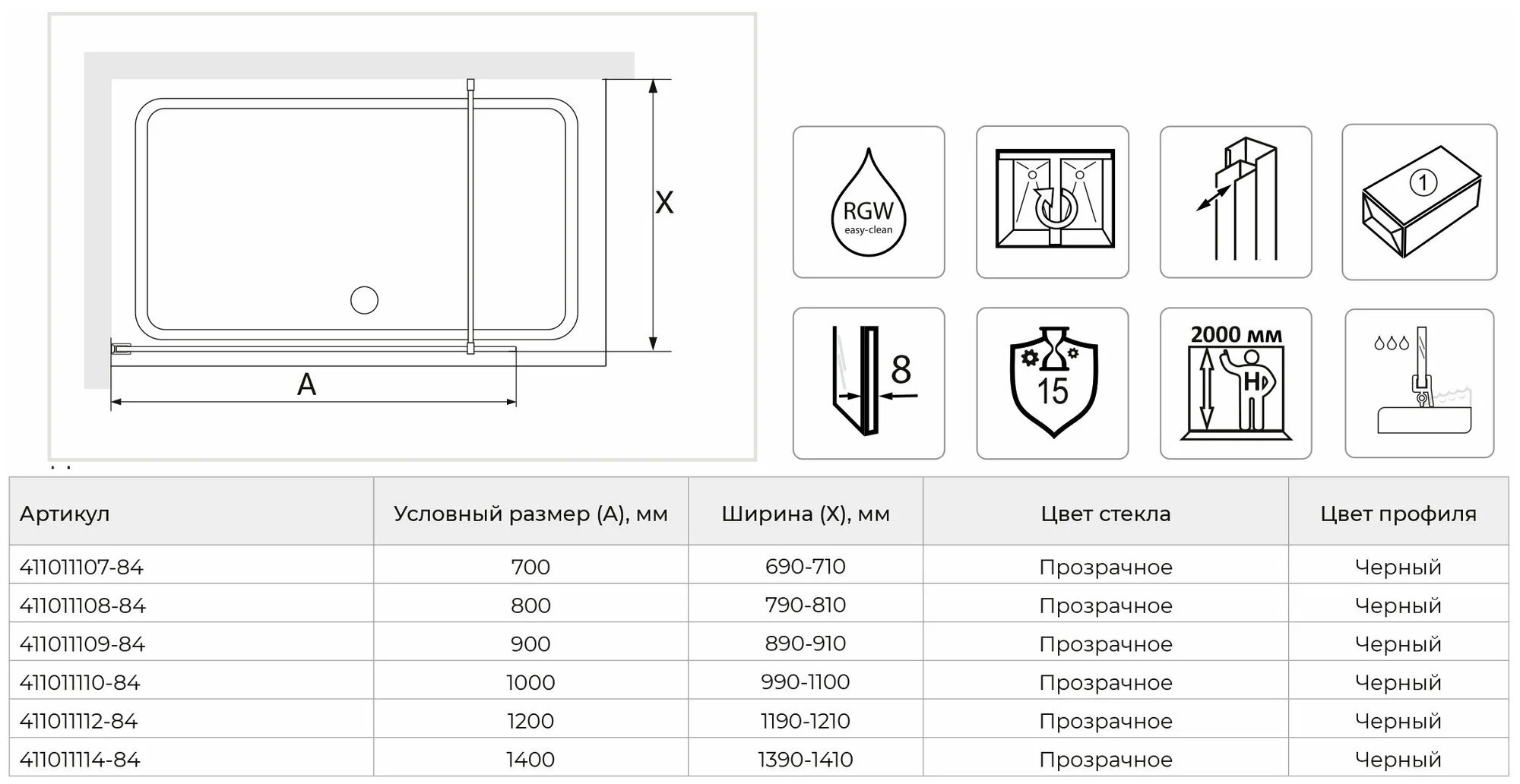 X

A

RGW
easy-clean

1

8

15

2000 мм

H

| Артикул | Условный размер (А), мм | Ширина (Х), мм | Цвет стекла | Цвет профиля |
|---|---|---|---|---|
| 411011107-84 | 700 | 690-710 | Прозрачное | Черный |
| 411011108-84 | 800 | 790-810 | Прозрачное | Черный |
| 411011109-84 | 900 | 890-910 | Прозрачное | Черный |
| 411011110-84 | 1000 | 990-1100 | Прозрачное | Черный |
| 411011112-84 | 1200 | 1190-1210 | Прозрачное | Черный |
| 411011114-84 | 1400 | 1390-1410 | Прозрачное | Черный |