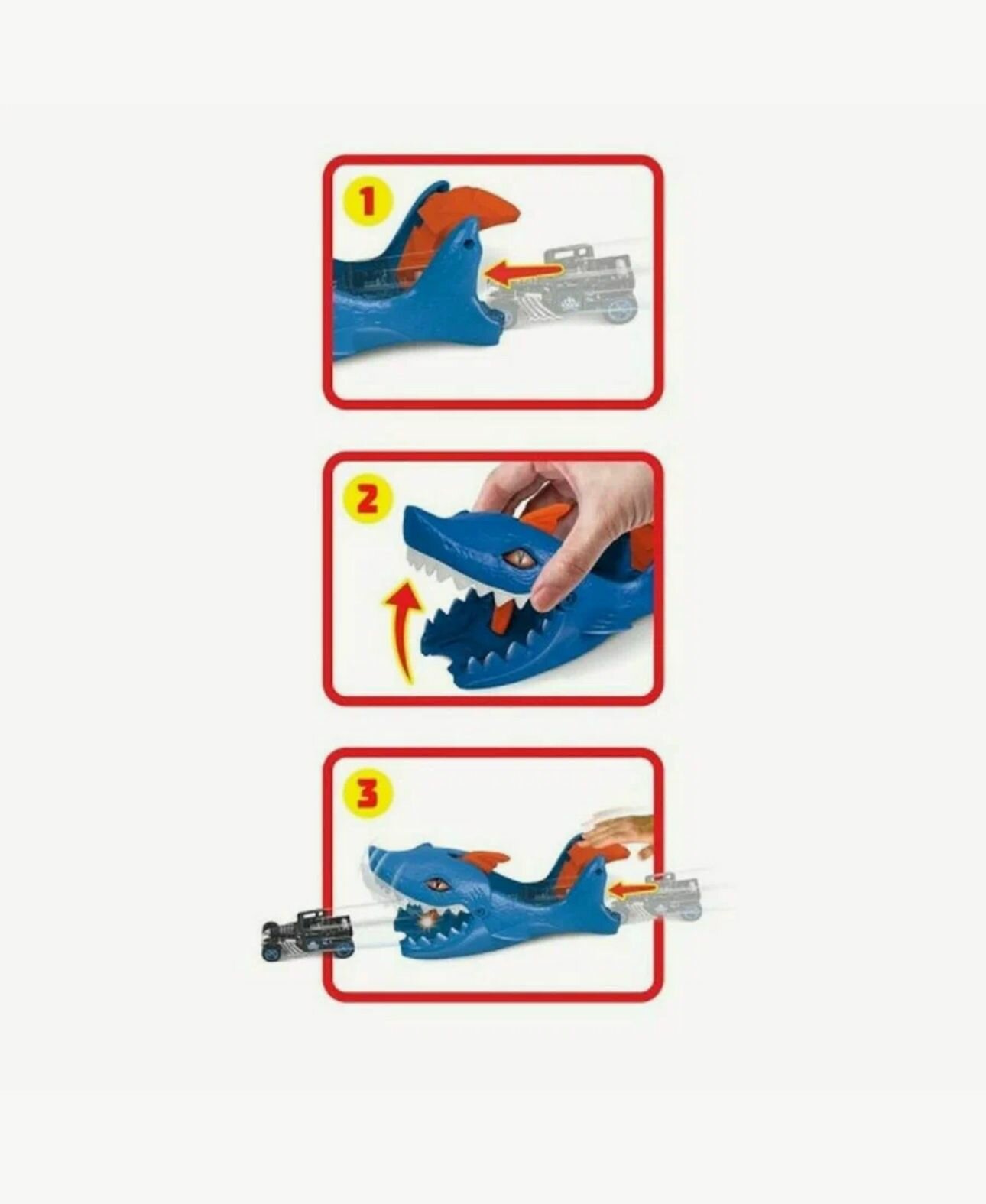 1

2

3