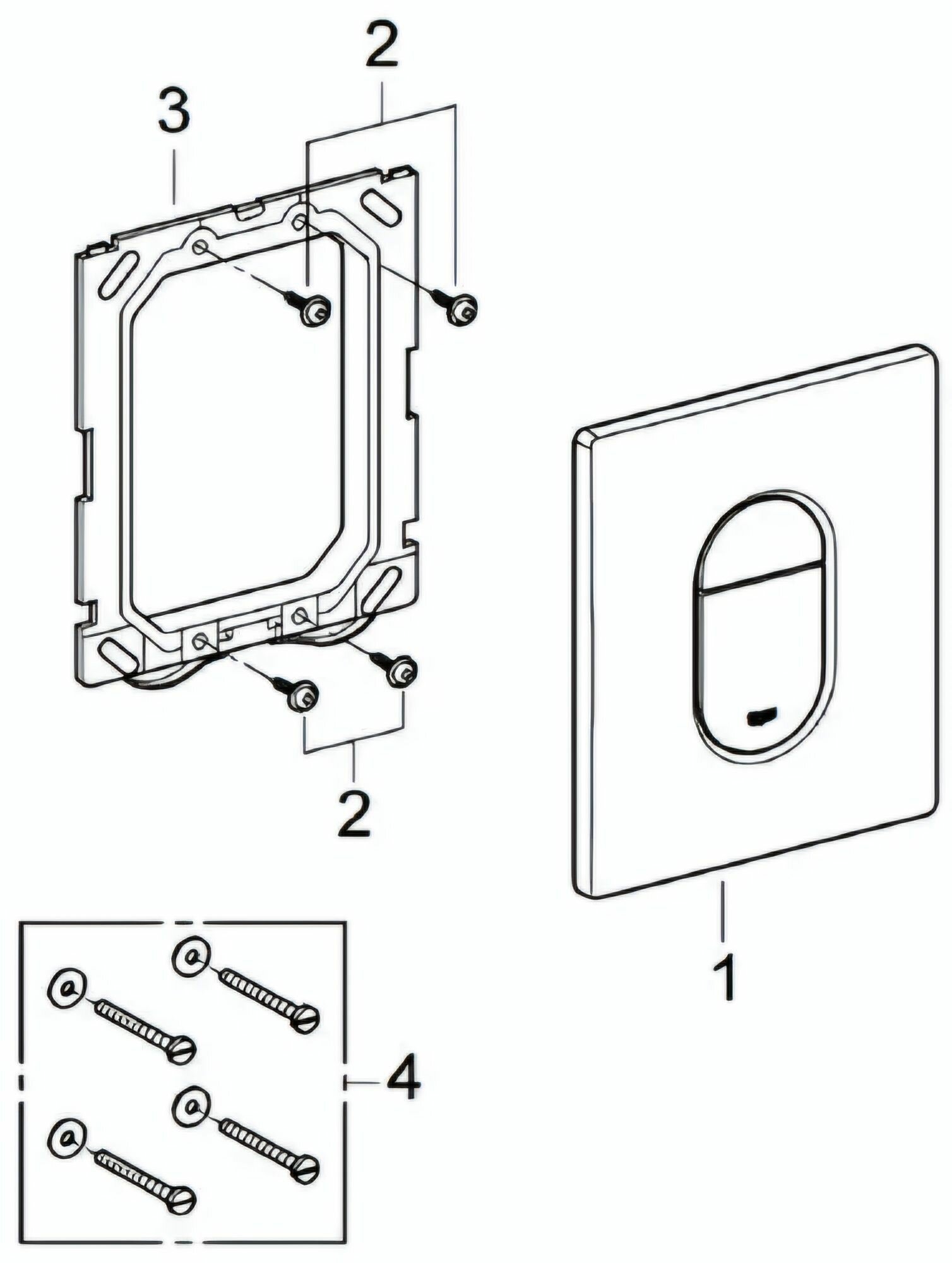 2

3

2

1

4