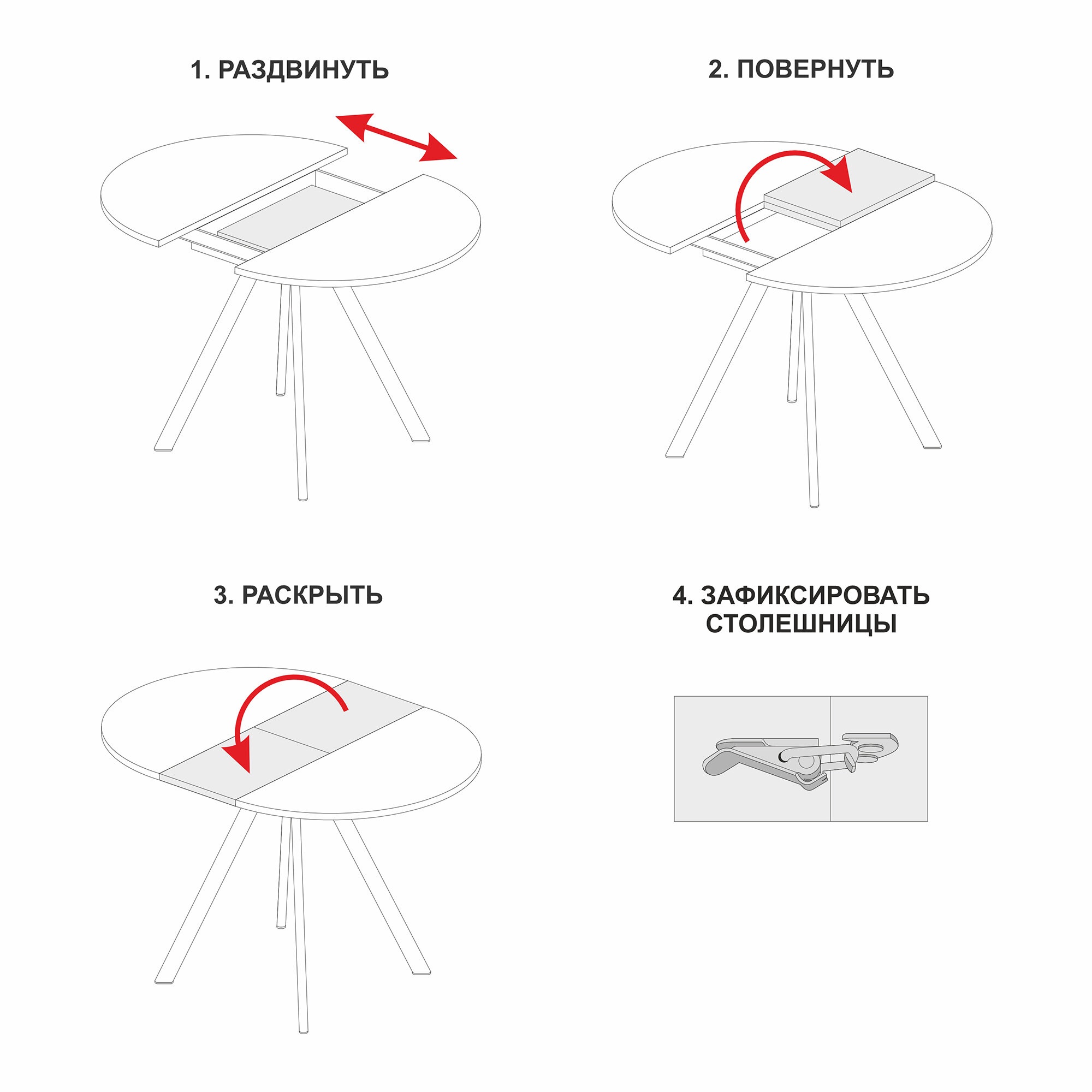 1. РАЗДВИНУТЬ

2. ПОВЕРНУТЬ

3. РАСКРЫТЬ

4. ЗАФИКСИРОВАТЬ СТОЛЕШНИЦЫ