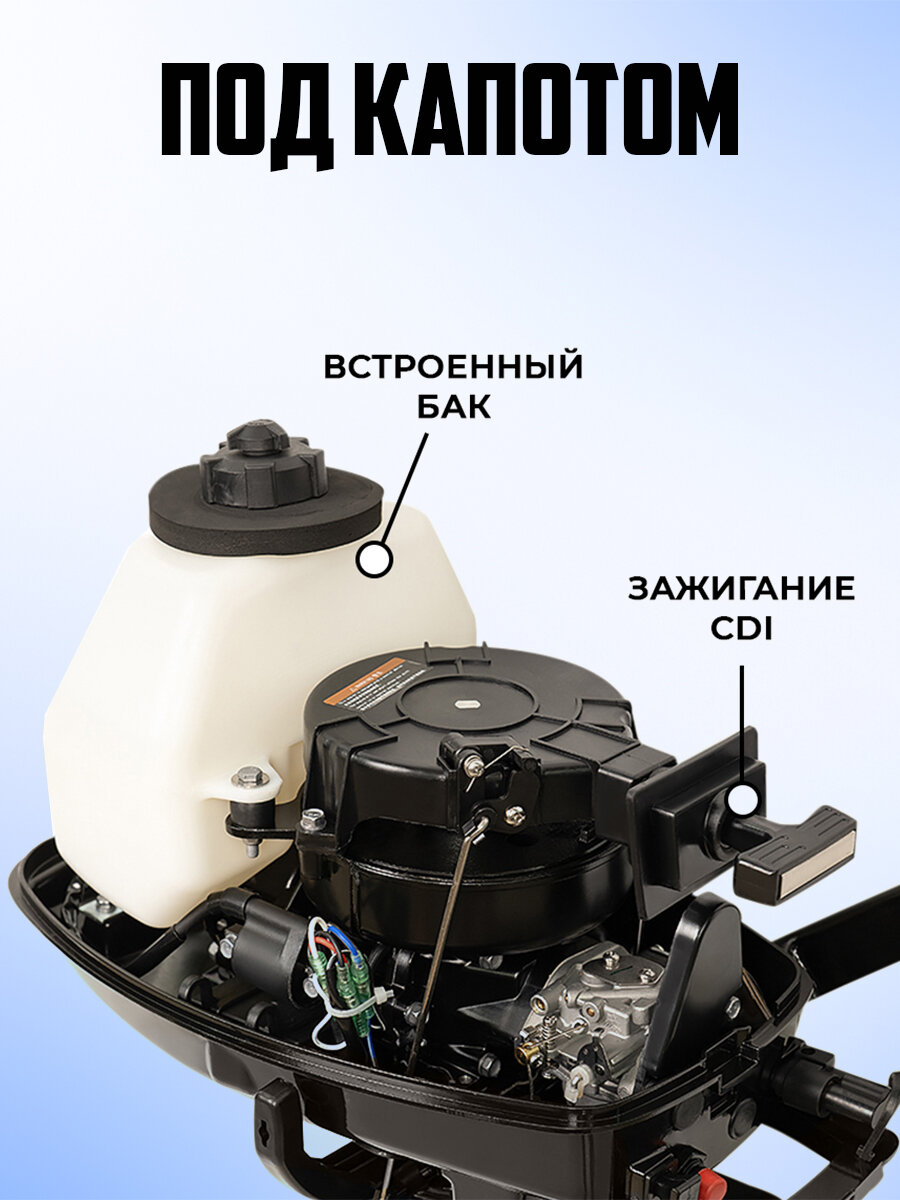 ПОД КАПОТОМ

ВСТРОЕННЫЙ БАК

ЗАЖИГАНИЕ CDI