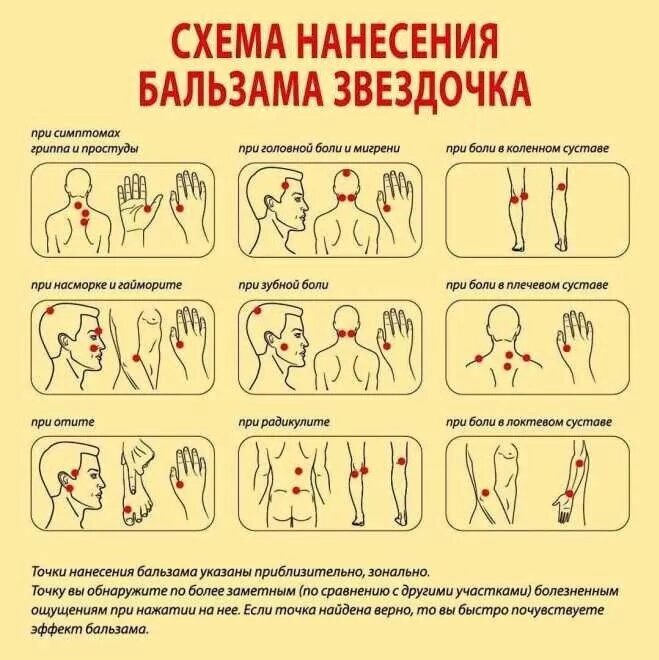 СХЕМА НАНЕСЕНИЯ БАЛЬЗАМА ЗВЕЗДОЧКА

при симптомах гриппа и простуды

при головной боли и мигрени

при боли в коленном суставе

при насморке и гайморите

при зубной боли

при боли в плечевом суставе

при отите

при радикулите

при боли в локтевом суставе

Точки нанесения бальзама указаны приблизительно, зонально.
Точку вы обнаружите по более заметным (по сравнению с другими участками) болезненным ощущениям при нажатии на нее. Если точка найдена верно, то вы быстро почувствуете эффект бальзама.