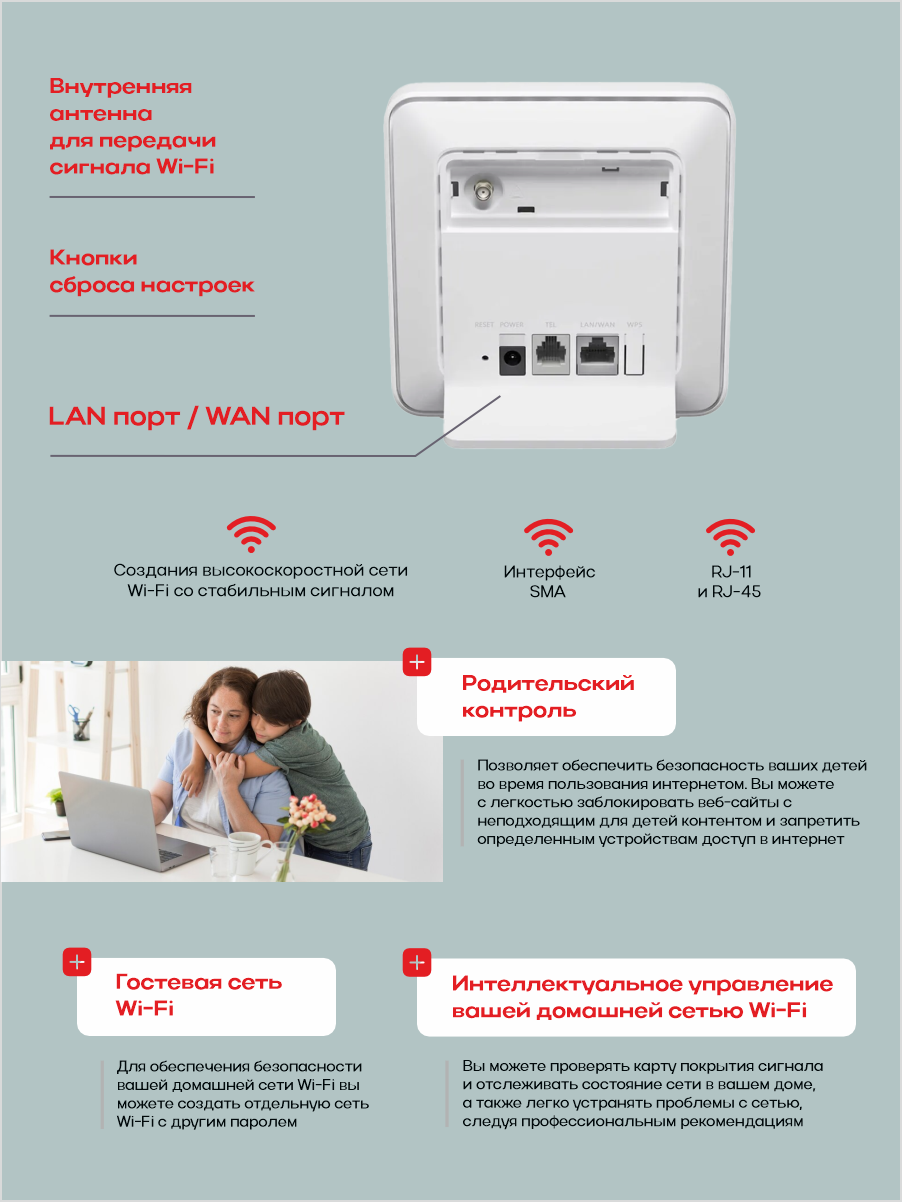 Внутренняя антенна для передачи сигнала Wi-Fi

Кнопки сброса настроек

LAN порт / WAN порт

RESET POWER TEL LAN/WAN WPS

Создания высокоскоростной сети Wi-Fi со стабильным сигналом

Интерфейс SMA

RJ-11 и RJ-45

Родительский контроль

Позволяет обеспечить безопасность ваших детей во время пользования интернетом. Вы можете с легкостью заблокировать веб-сайты с неподходящим для детей контентом и запретить определенным устройствам доступ в интернет

Гостевая сеть Wi-Fi

Для обеспечения безопасности вашей домашней сети Wi-Fi вы можете создать отдельную сеть Wi-Fi с другим паролем

Интеллектуальное управление вашей домашней сетью Wi-Fi

Вы можете проверять карту покрытия сигнала и отслеживать состояние сети в вашем доме, а также легко устранять проблемы с сетью, следуя профессиональным рекомендациям