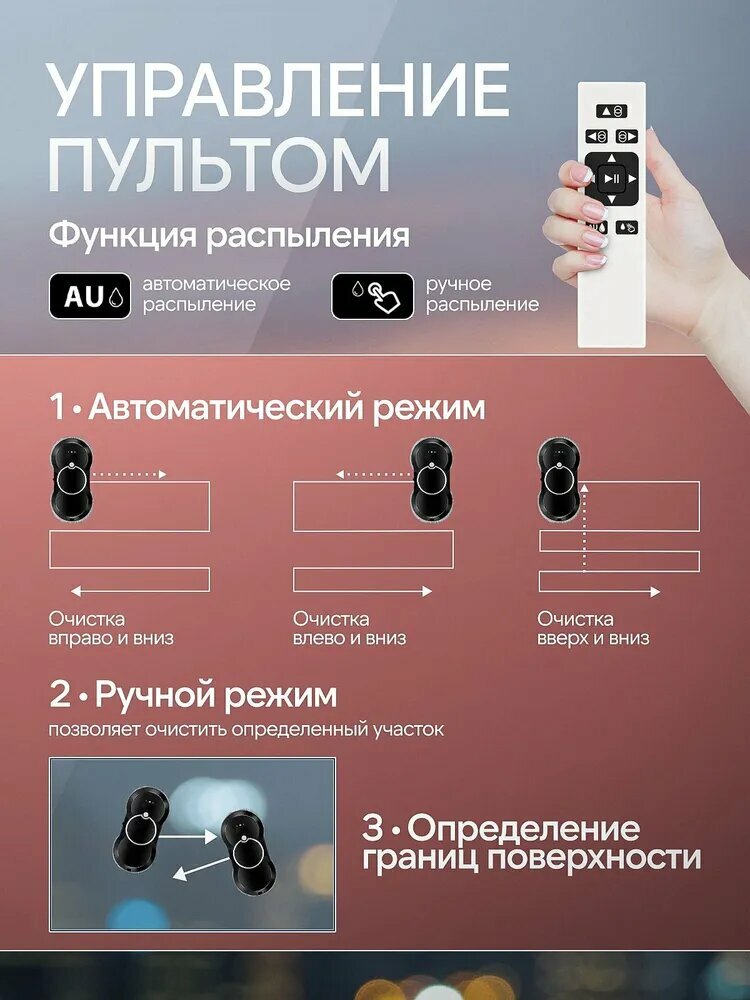 УПРАВЛЕНИЕ ПУЛЬТОМ

Функция распыления

AU автоматическое распыление

ручное распыление

1 • Автоматический режим

Очистка вправо и вниз

Очистка влево и вниз

Очистка вверх и вниз

2 • Ручной режим

позволяет очистить определенный участок

3 • Определение границ поверхности