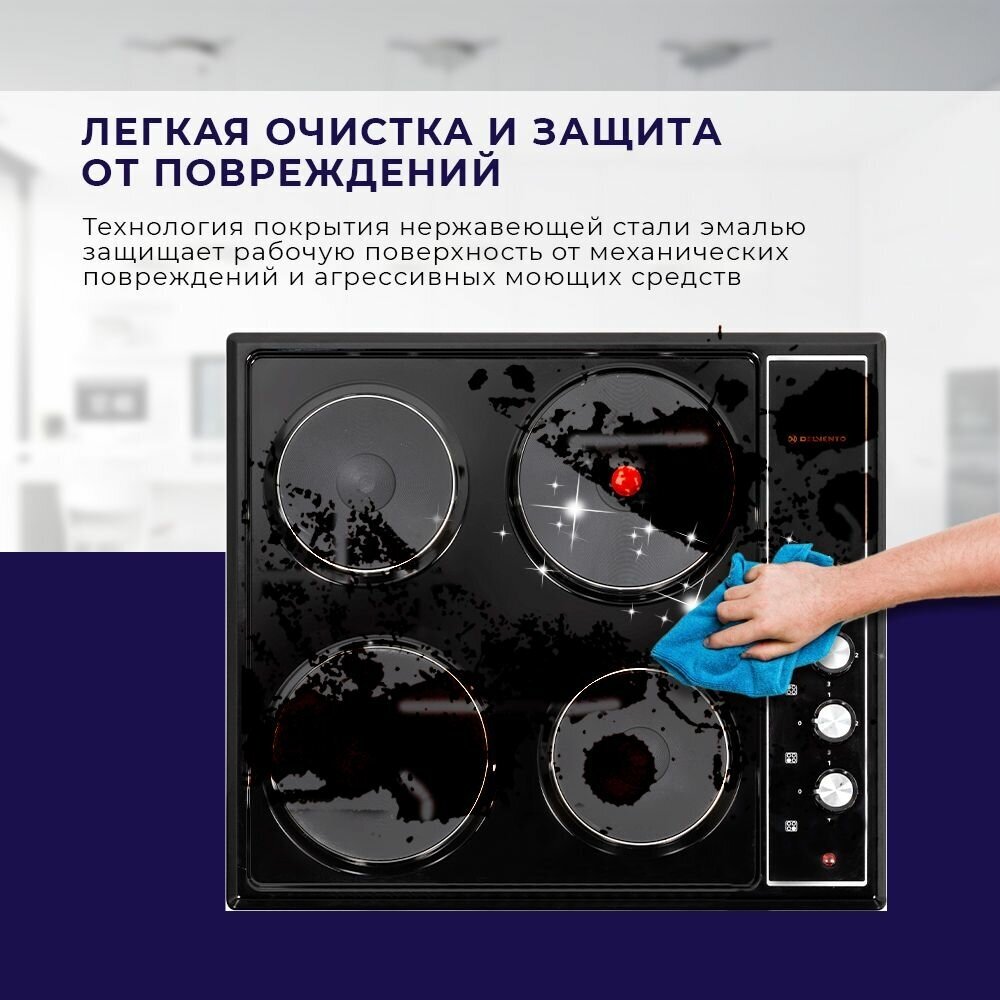 ЛЕГКАЯ ОЧИСТКА И ЗАЩИТА ОТ ПОВРЕЖДЕНИЙ

Технология покрытия нержавеющей стали эмалью защищает рабочую поверхность от механических повреждений и агрессивных моющих средств

DELVENTO