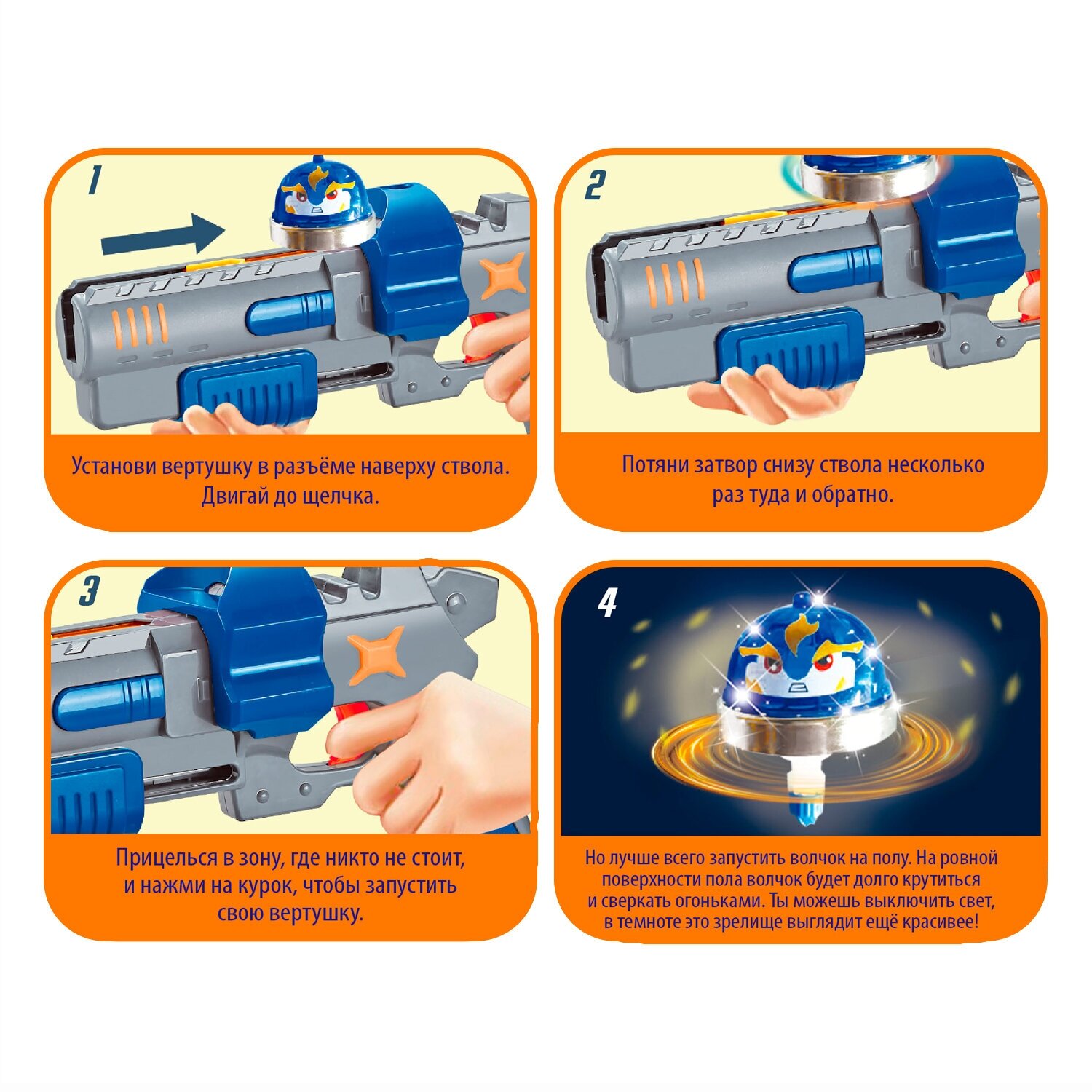 1

Установи вертушку в разъёме наверху ствола. Двигай до щелчка.

2

Потяни затвор снизу ствола несколько раз туда и обратно.

3

Прицелься в зону, где никто не стоит, и нажми на курок, чтобы запустить свою вертушку.

4

Но лучше всего запустить волчок на полу. На ровной поверхности пола волчок будет долго крутиться и сверкать огоньками. Ты можешь выключить свет, в темноте это зрелище выглядит ещё красивее!