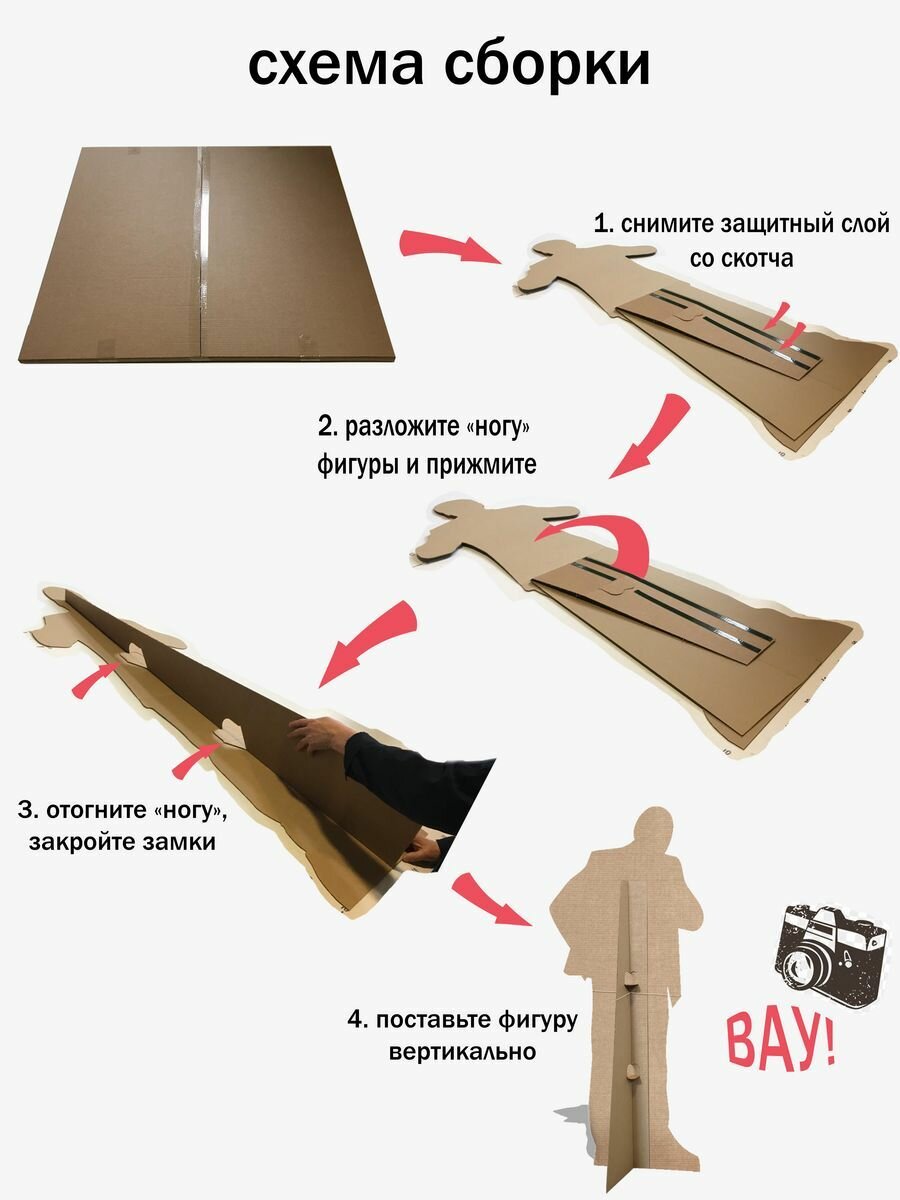 схема сборки

1. снимите защитный слой со скотча

2. разложите «ногу» фигуры и прижмите

3. отогните «ногу», закройте замки

4. поставьте фигуру вертикально

ВАУ!