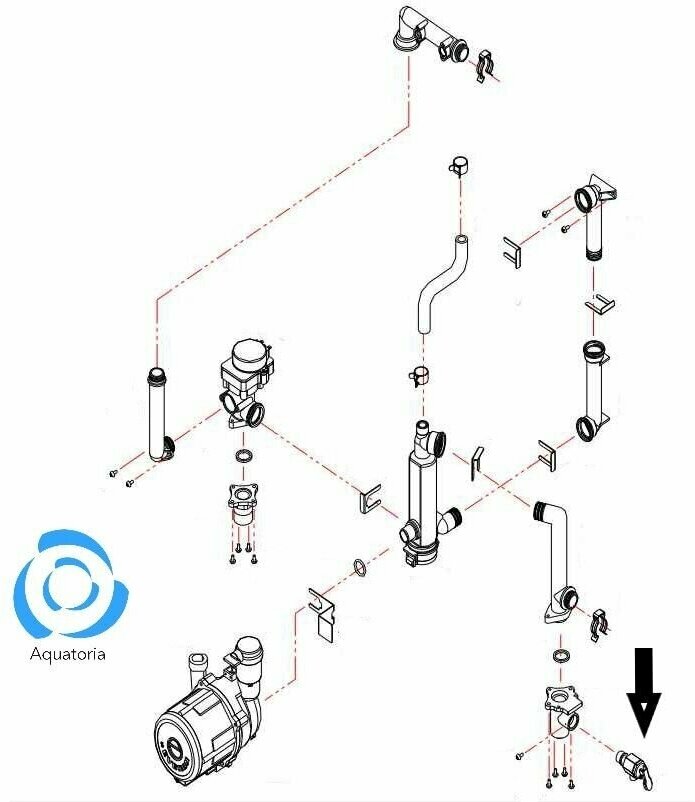 Aquatoria