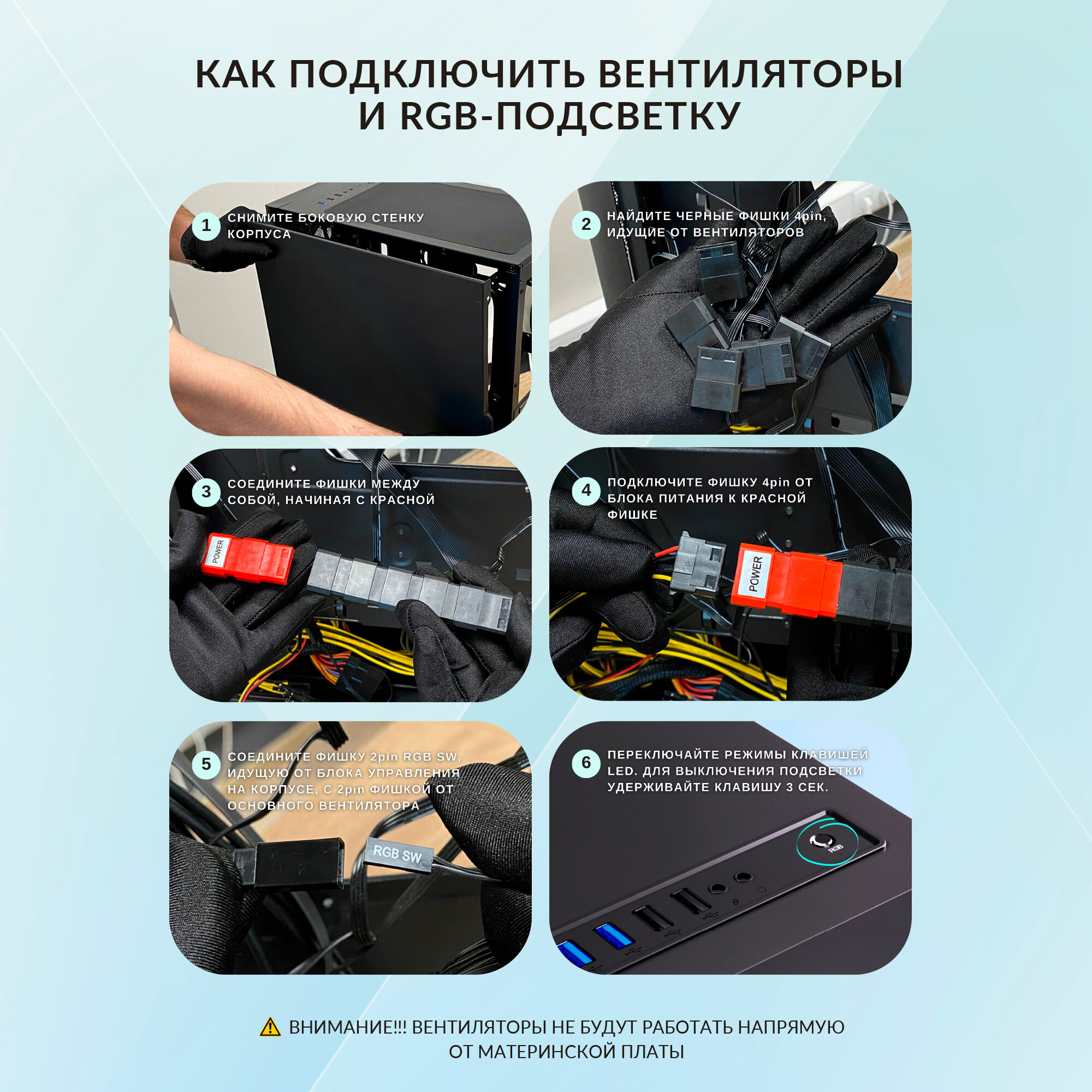 КАК ПОДКЛЮЧИТЬ ВЕНТИЛЯТОРЫ И RGB-ПОДСВЕТКУ

1 СНИМИТЕ БОКОВУЮ СТЕНКУ КОРПУСА

2 НАЙДИТЕ ЧЕРНЫЕ ФИШКИ 4pin, ИДУЩИЕ ОТ ВЕНТИЛЯТОРОВ

3 СОЕДИНИТЕ ФИШКИ МЕЖДУ СОБОЙ, НАЧИНАЯ С КРАСНОЙ

POWER

4 ПОДКЛЮЧИТЕ ФИШКУ 4pin ОТ БЛОКА ПИТАНИЯ К КРАСНОЙ ФИШКЕ

POWER

5 СОЕДИНИТЕ ФИШКУ 2pin RGB SW, ИДУЩУЮ ОТ БЛОКА УПРАВЛЕНИЯ НА КОРПУСЕ, С 2pin ФИШКОЙ ОТ ОСНОВНОГО ВЕНТИЛЯТОРА

RGB SW

6 ПЕРЕКЛЮЧАЙТЕ РЕЖИМЫ КЛАВИШЕЙ LED. ДЛЯ ВЫКЛЮЧЕНИЯ ПОДСВЕТКИ УДЕРЖИВАЙТЕ КЛАВИШУ 3 СЕК.

RGB

ВНИМАНИЕ!!! ВЕНТИЛЯТОРЫ НЕ БУДУТ РАБОТАТЬ НАПРЯМУЮ ОТ МАТЕРИНСКОЙ ПЛАТЫ