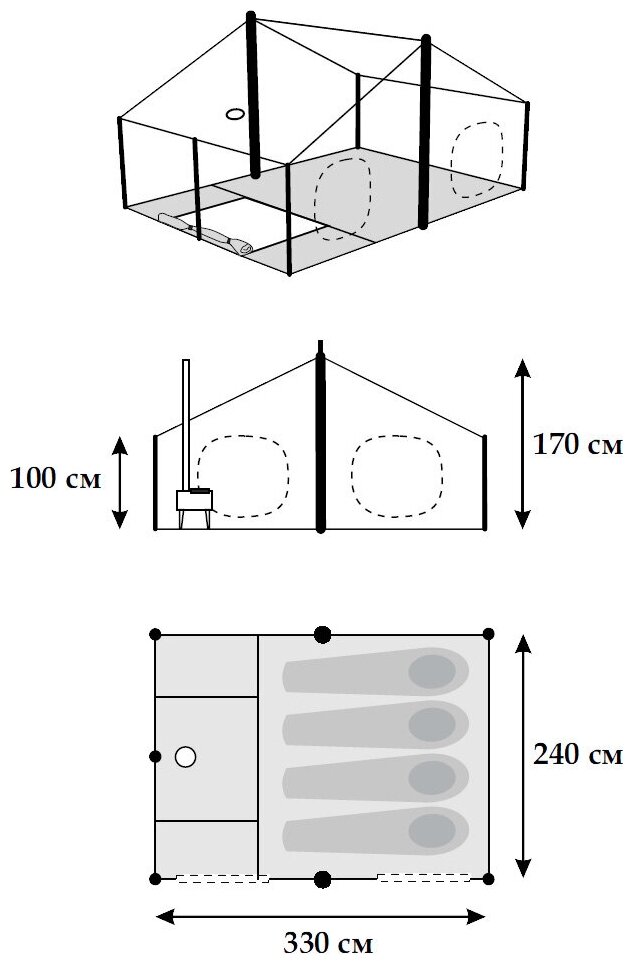 100 см

170 см

240 см

330 см