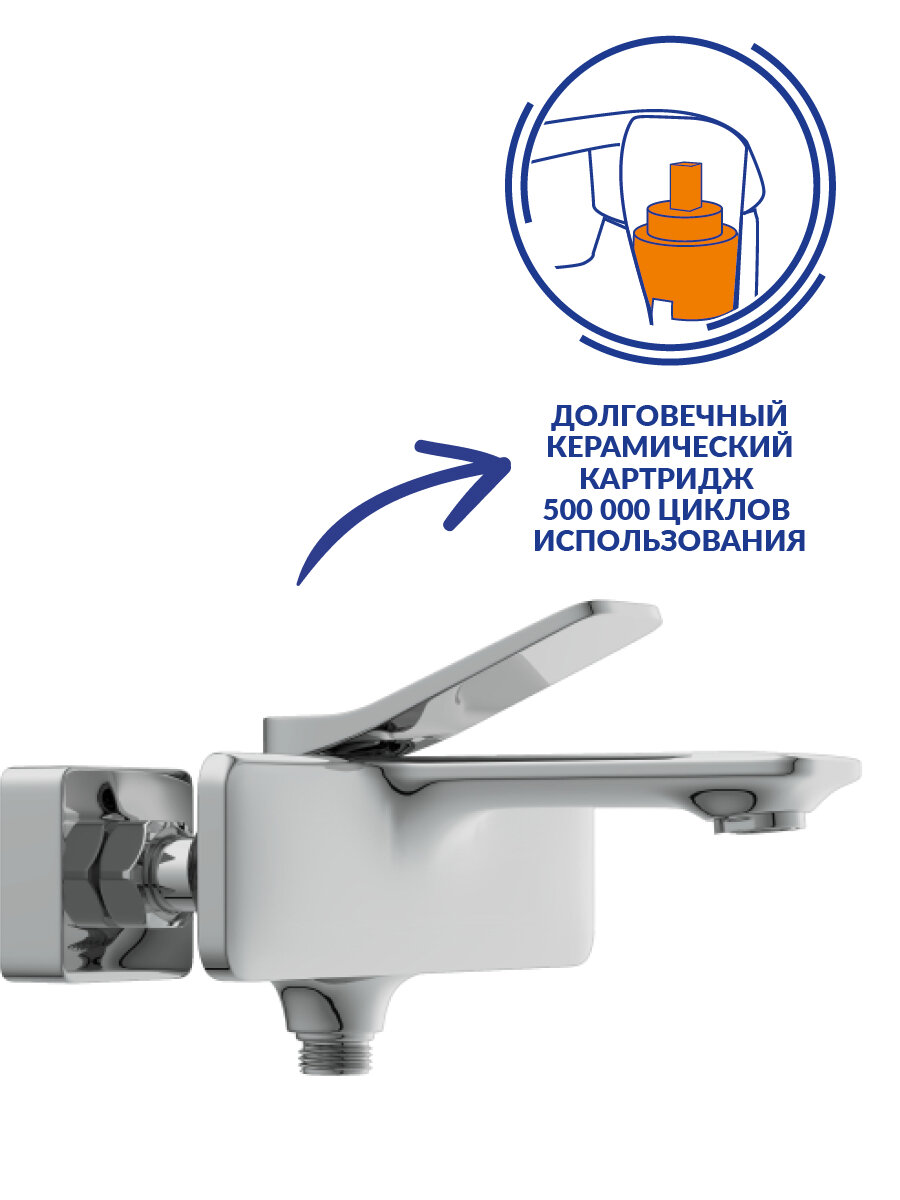 ДОЛГОВЕЧНЫЙ КЕРАМИЧЕСКИЙ КАРТРИДЖ 500 000 ЦИКЛОВ ИСПОЛЬЗОВАНИЯ