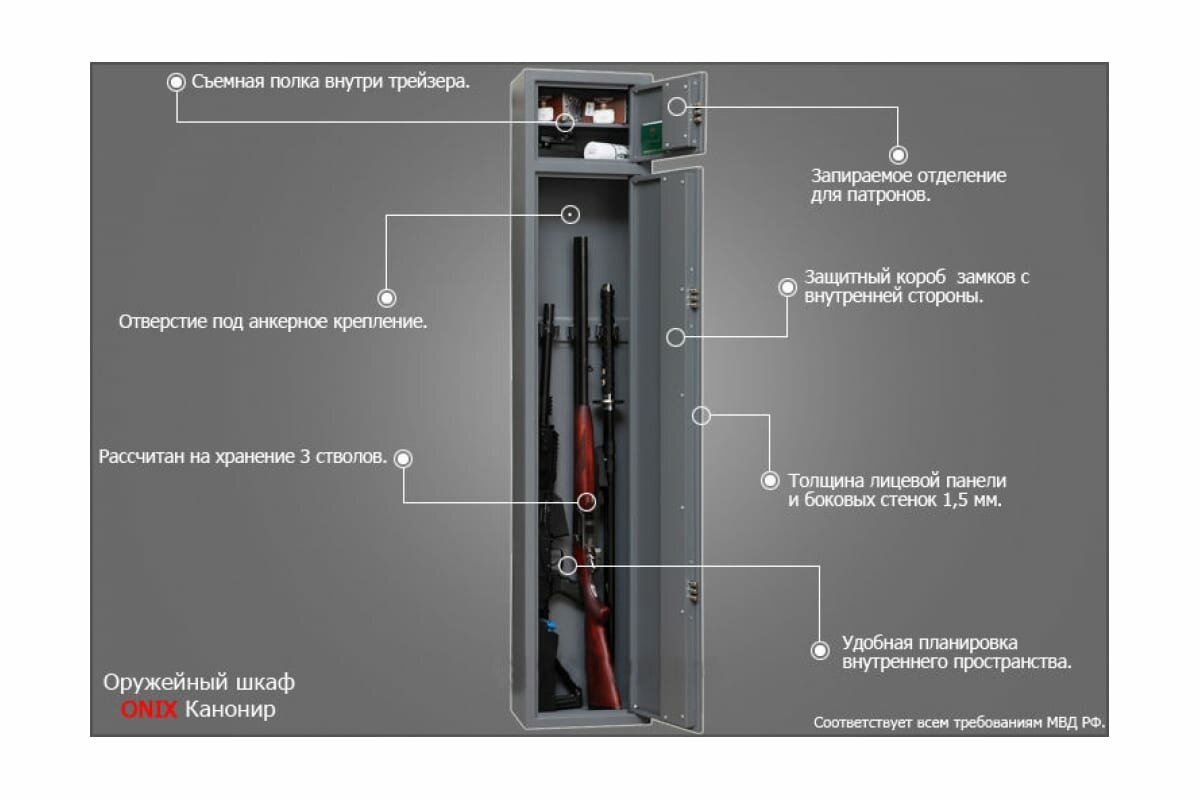 Съемная полка внутри трейзера.

Запираемое отделение для патронов.

Отверстие под анкерное крепление.

Защитный короб замков с внутренней стороны.

Рассчитан на хранение 3 стволов.

Толщина лицевой панели и боковых стенок 1,5 мм.

Удобная планировка внутреннего пространства.

Оружейный шкаф
ONIX Канонир

Соответствует всем требованиям МВД РФ.