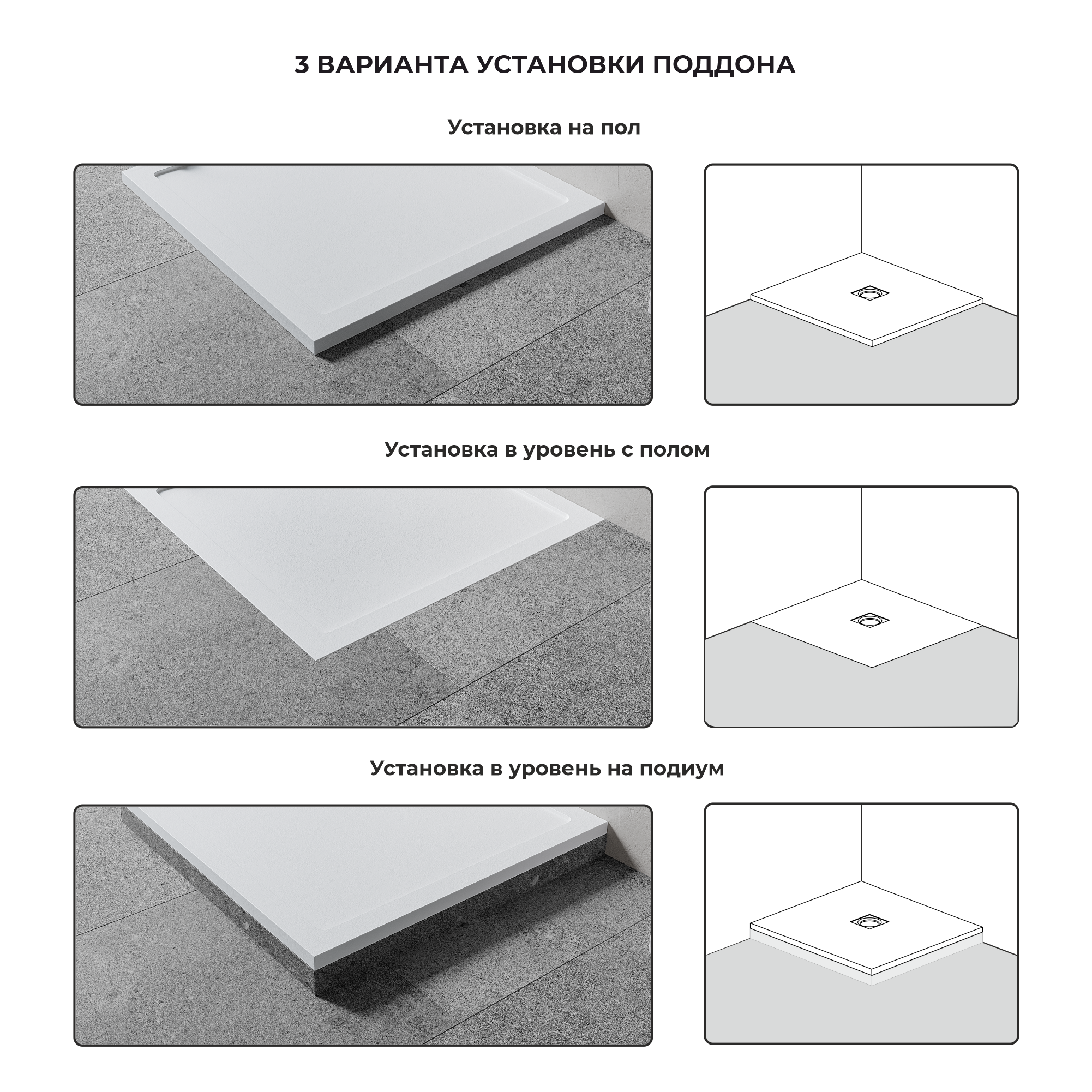 3 ВАРИАНТА УСТАНОВКИ ПОДДОНА

Установка на пол

Установка в уровень с полом

Установка в уровень на подиум