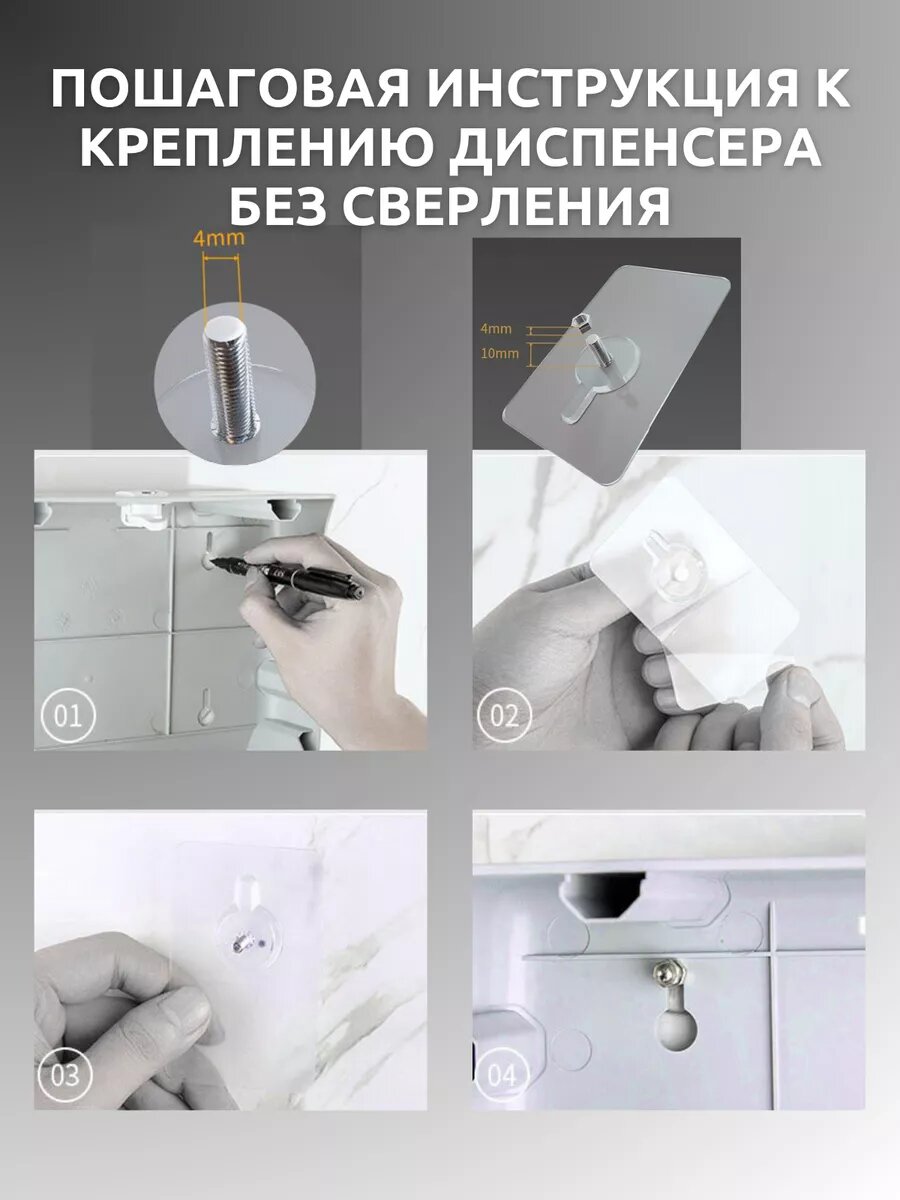 ПОШАГОВАЯ ИНСТРУКЦИЯ К КРЕПЛЕНИЮ ДИСПЕНСЕРА БЕЗ СВЕРЛЕНИЯ

4mm

4mm
10mm

01

02

03

04