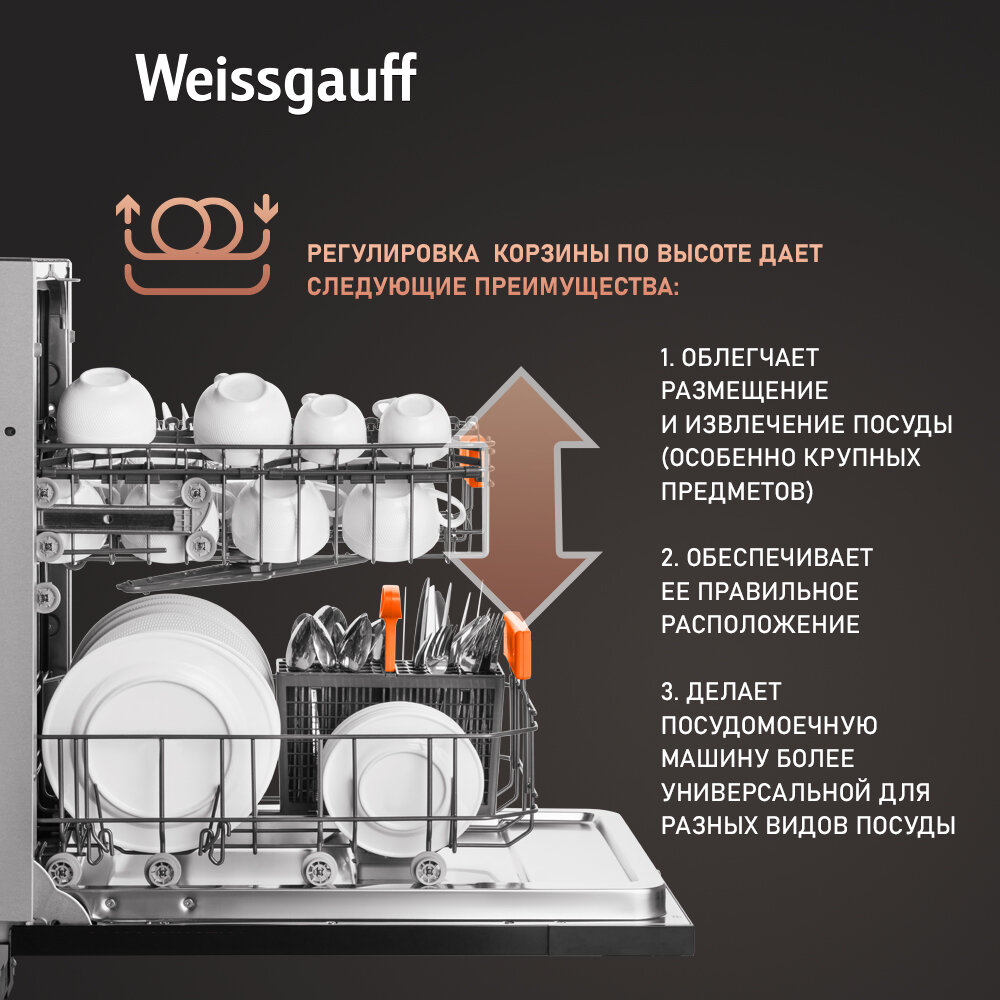 Weissgauff

РЕГУЛИРОВКА КОРЗИНЫ ПО ВЫСОТЕ ДАЕТ СЛЕДУЮЩИЕ ПРЕИМУЩЕСТВА:

1. ОБЛЕГЧАЕТ РАЗМЕЩЕНИЕ И ИЗВЛЕЧЕНИЕ ПОСУДЫ (ОСОБЕННО КРУПНЫХ ПРЕДМЕТОВ)

2. ОБЕСПЕЧИВАЕТ ЕЕ ПРАВИЛЬНОЕ РАСПОЛОЖЕНИЕ

3. ДЕЛАЕТ ПОСУДОМОЕЧНУЮ МАШИНУ БОЛЕЕ УНИВЕРСАЛЬНОЙ ДЛЯ РАЗНЫХ ВИДОВ ПОСУДЫ