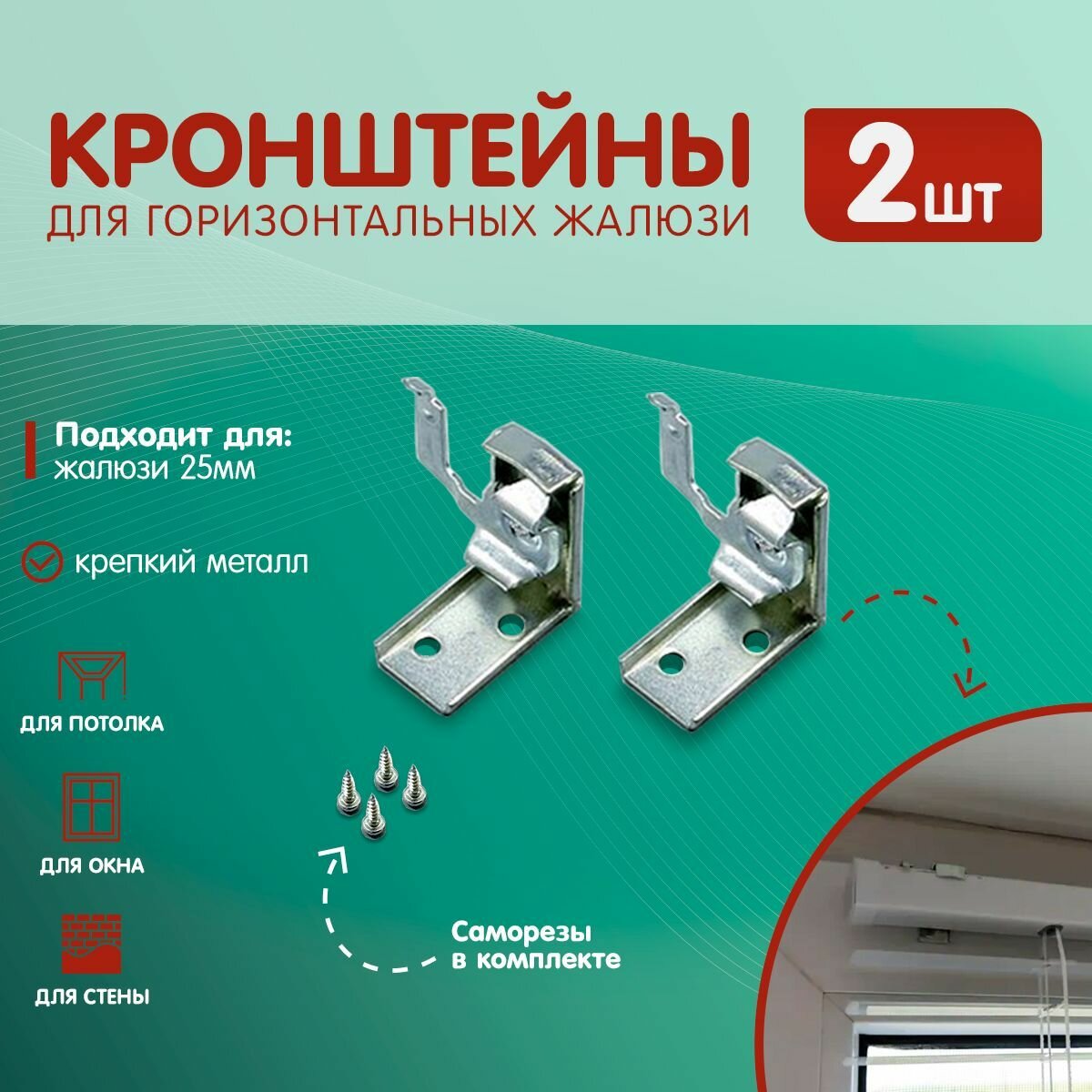 КРОНШТЕЙНЫ
ДЛЯ ГОРИЗОНТАЛЬНЫХ ЖАЛЮЗИ

2 ШТ

Подходит для:
жалюзи 25мм

крепкий металл

ДЛЯ ПОТОЛКА

ДЛЯ ОКНА

ДЛЯ СТЕНЫ

Саморезы
в комплекте