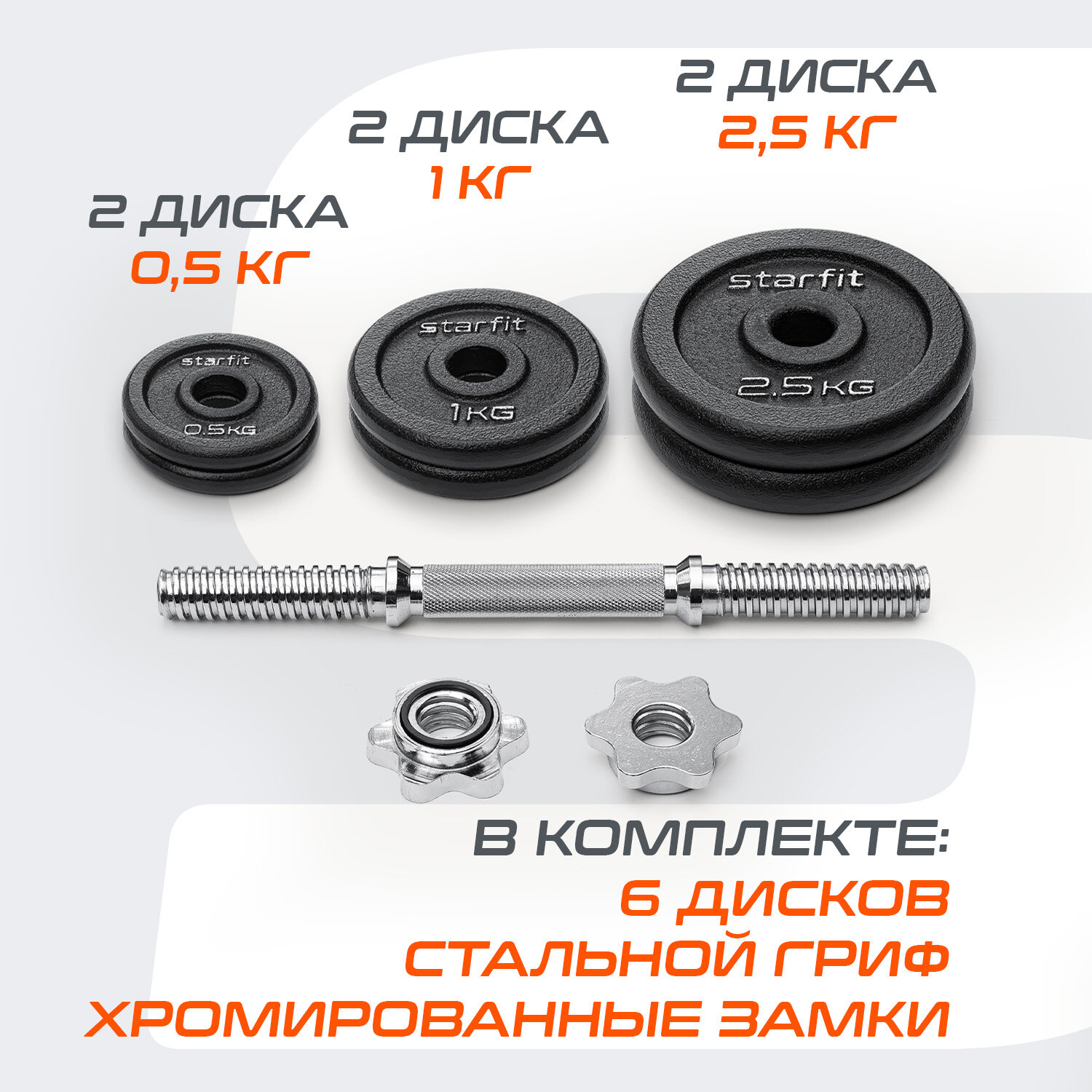 2 ДИСКА
0,5 КГ

2 ДИСКА
1 КГ

2 ДИСКА
2,5 КГ

starfit
0.5KG

starfit
1KG

starfit
2.5KG

В КОМПЛЕКТЕ:
6 ДИСКОВ
СТАЛЬНОЙ ГРИФ
ХРОМИРОВАННЫЕ ЗАМКИ