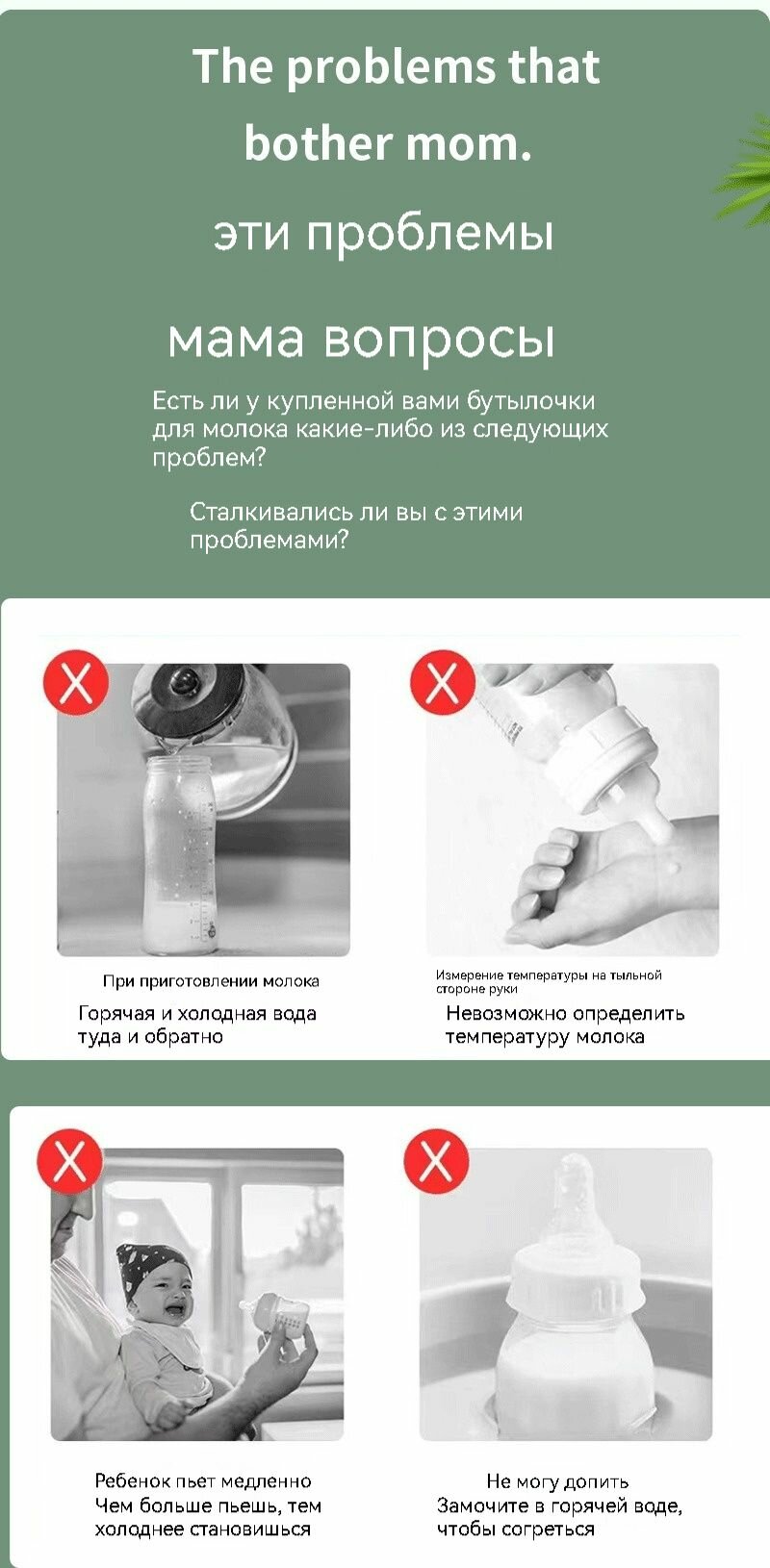 The problems that bother mom.

эти проблемы

мама вопросы

Есть ли у купленной вами бутылочки для молока какие-либо из следующих проблем?

Сталкивались ли вы с этими проблемами?

При приготовлении молока

Горячая и холодная вода туда и обратно

Измерение температуры на тыльной стороне руки

Невозможно определить температуру молока

Ребенок пьет медленно
Чем больше пьешь, тем холоднее становишься

Не могу допить
Замочите в горячей воде, чтобы согреться