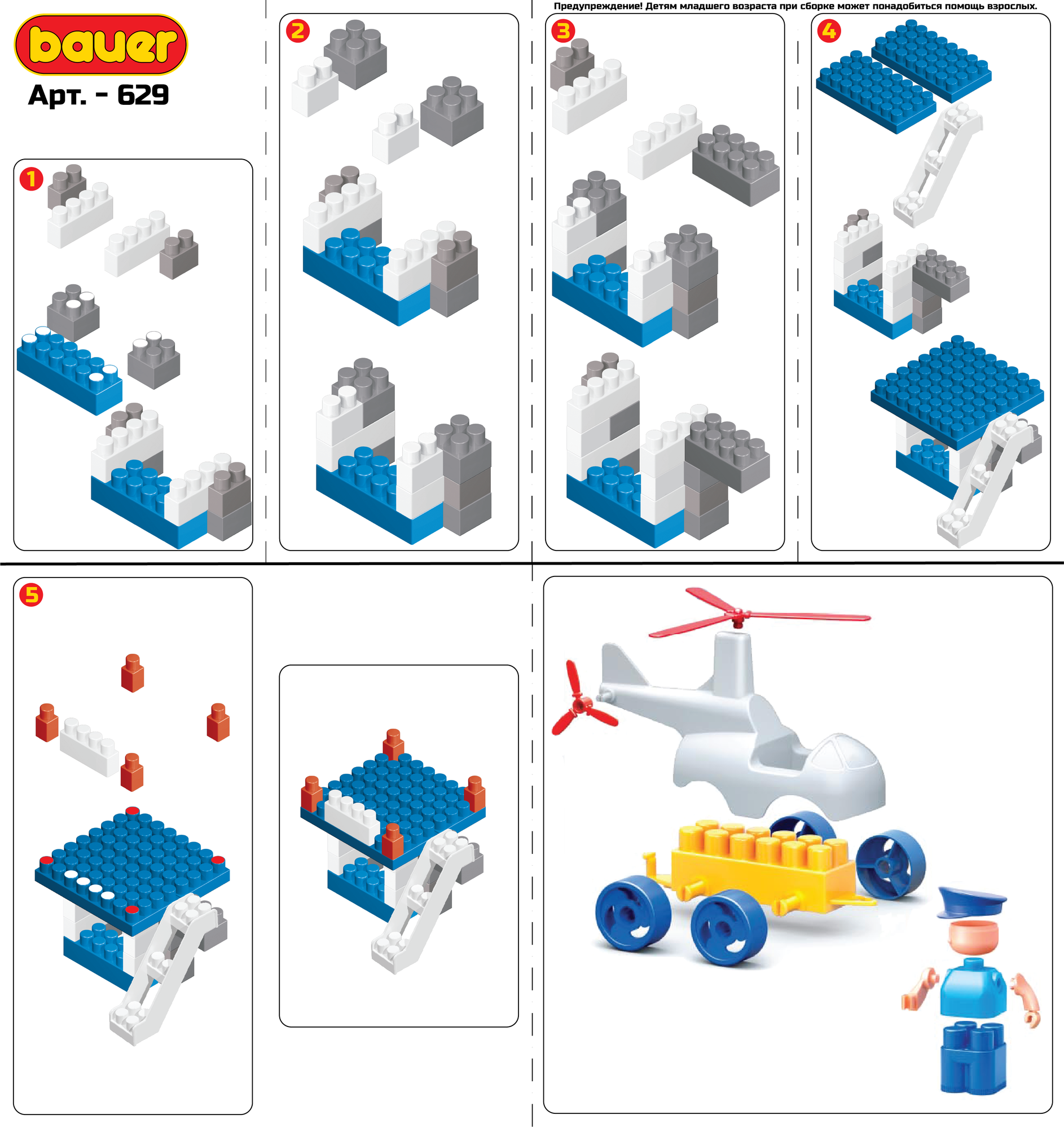 bauer
Арт. - 629

Предупреждение! Детям младшего возраста при сборке может понадобиться помощь взрослых.

1

2

3

4

5