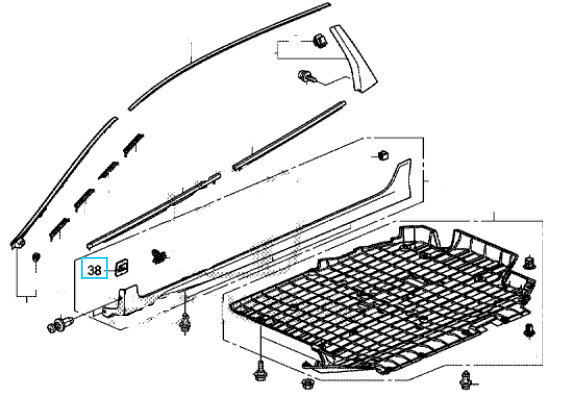 38