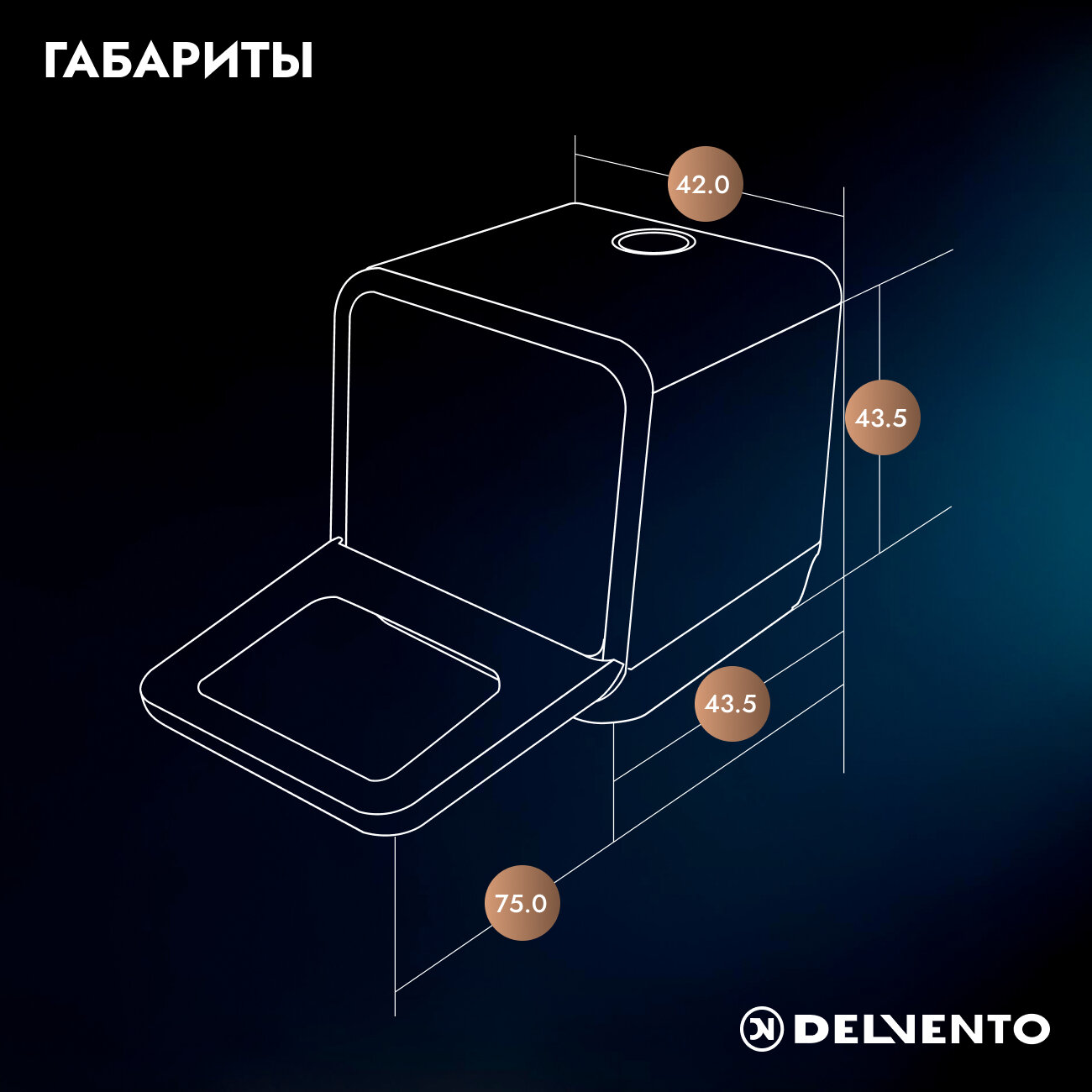 ГАБАРИТЫ

42.0

43.5

43.5

75.0

DELVENTO