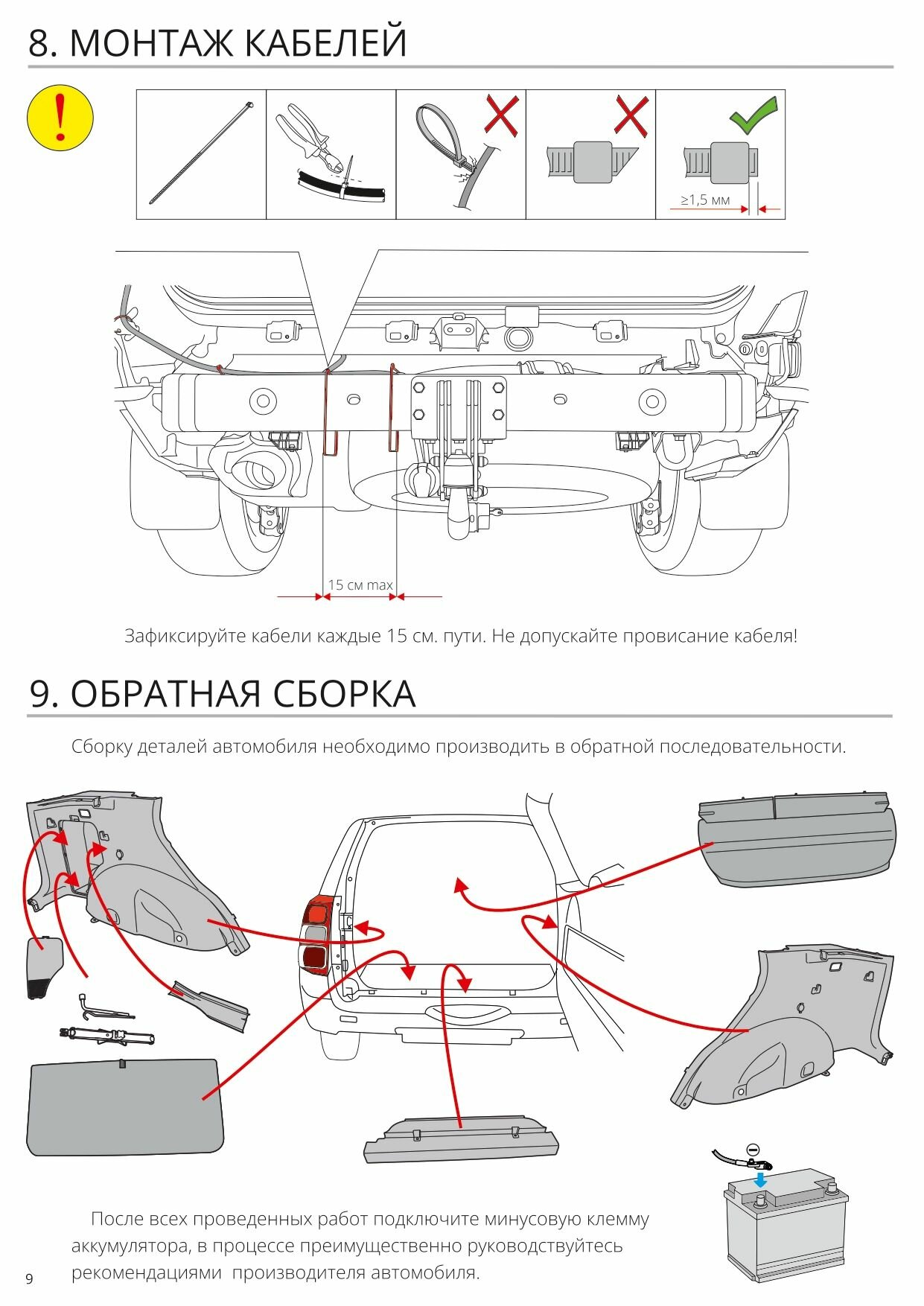 8. МОНТАЖ КАБЕЛЕЙ

!

≥1,5 мм

15 см max

Зафиксируйте кабели каждые 15 см. пути. Не допускайте провисание кабеля!

9. ОБРАТНАЯ СБОРКА

Сборку деталей автомобиля необходимо производить в обратной последовательности.

После всех проведенных работ подключите минусовую клемму аккумулятора, в процессе преимущественно руководствуйтесь рекомендациями производителя автомобиля.

9