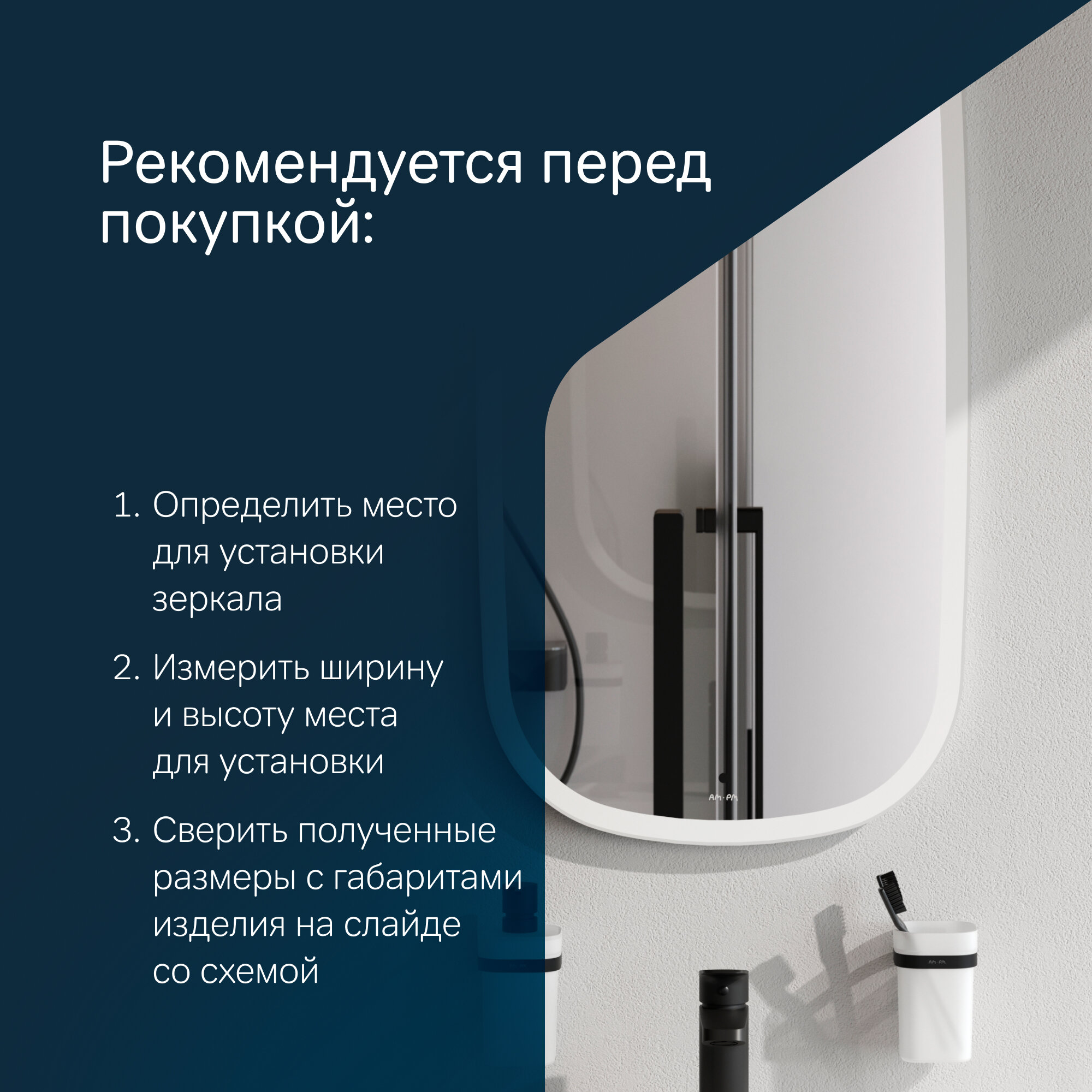 Рекомендуется перед покупкой:

1. Определить место для установки зеркала

2. Измерить ширину и высоту места для установки

3. Сверить полученные размеры с габаритами изделия на слайде со схемой

AM·PM

AM·PM