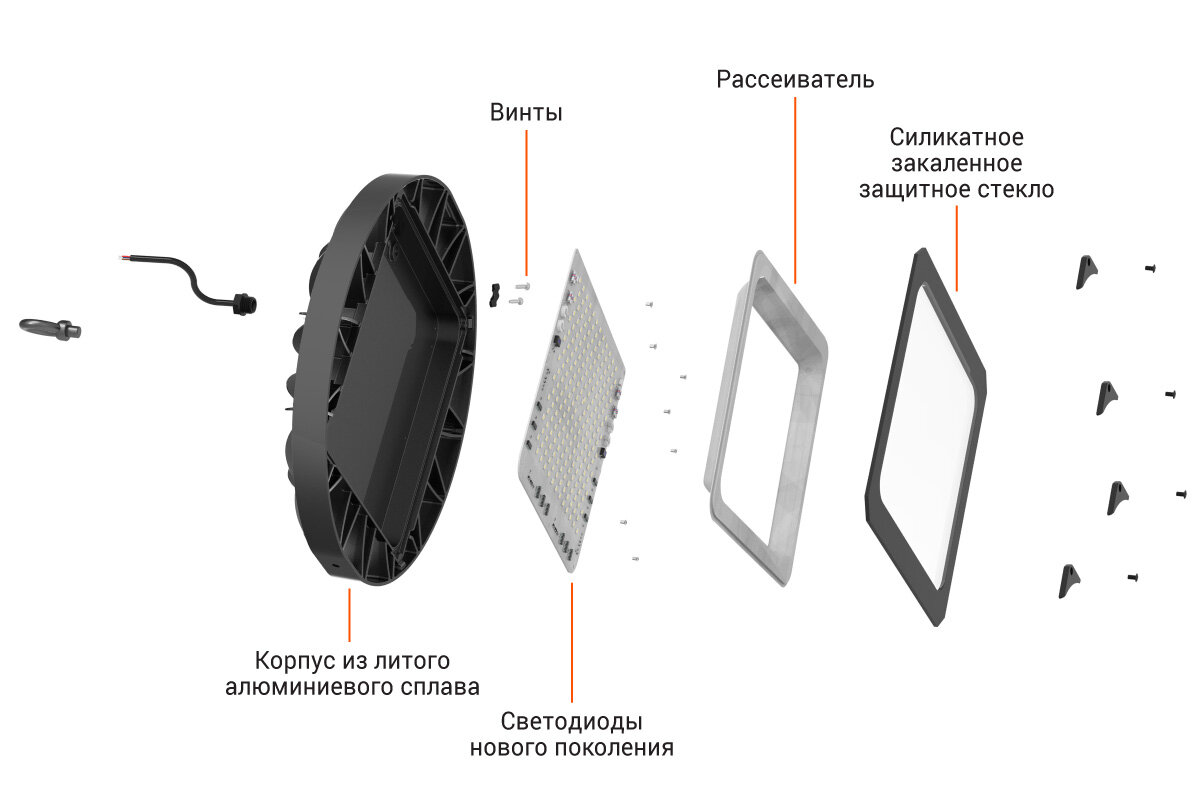 Рассеиватель

Винты

Силикатное закаленное защитное стекло

Корпус из литого алюминиевого сплава

Светодиоды нового поколения