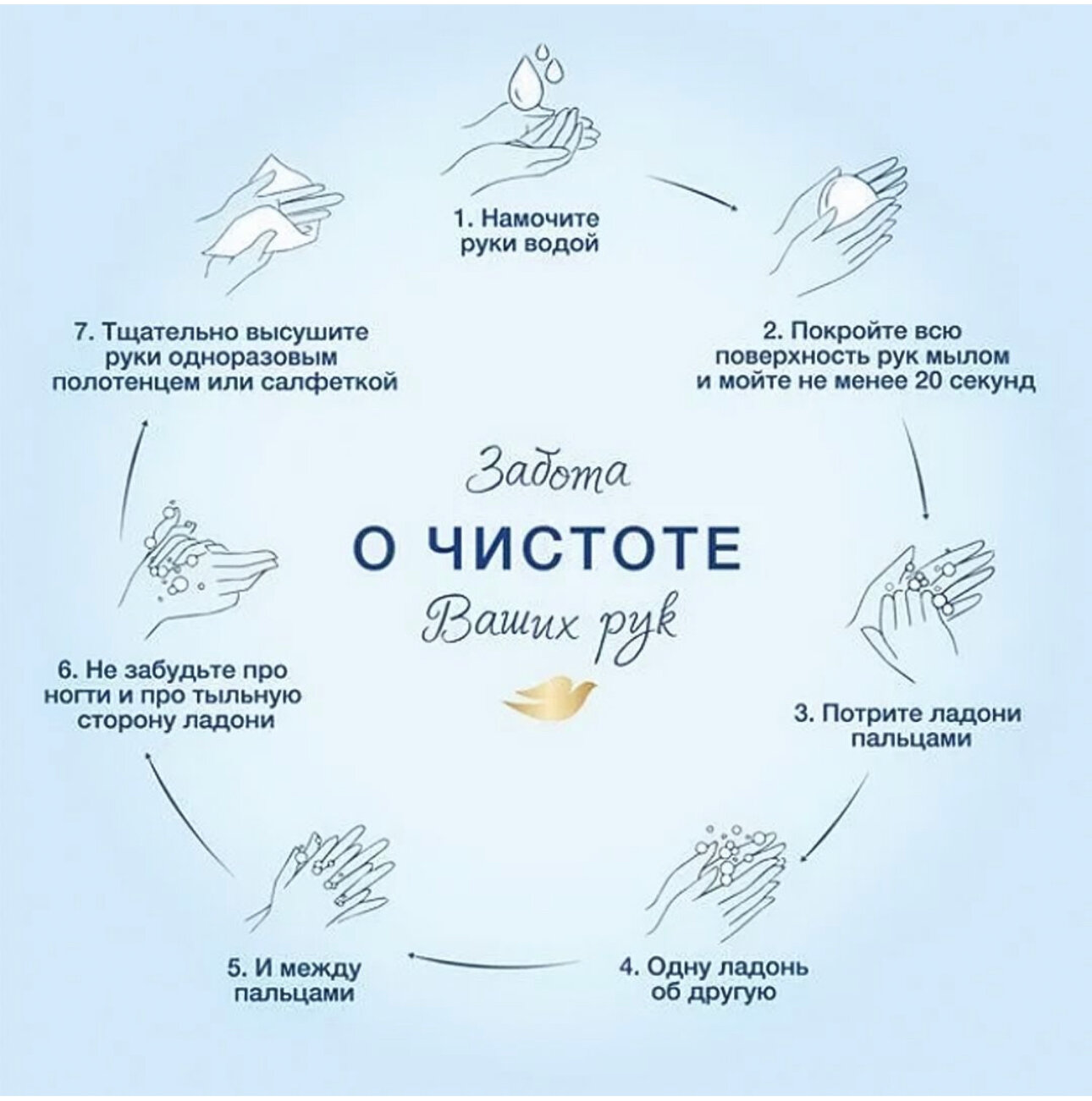 1. Намочите руки водой

2. Покройте всю поверхность рук мылом и мойте не менее 20 секунд

3. Потрите ладони пальцами

4. Одну ладонь об другую

5. И между пальцами

6. Не забудьте про ногти и про тыльную сторону ладони

7. Тщательно высушите руки одноразовым полотенцем или салфеткой

Забота
О ЧИСТОТЕ
Ваших рук