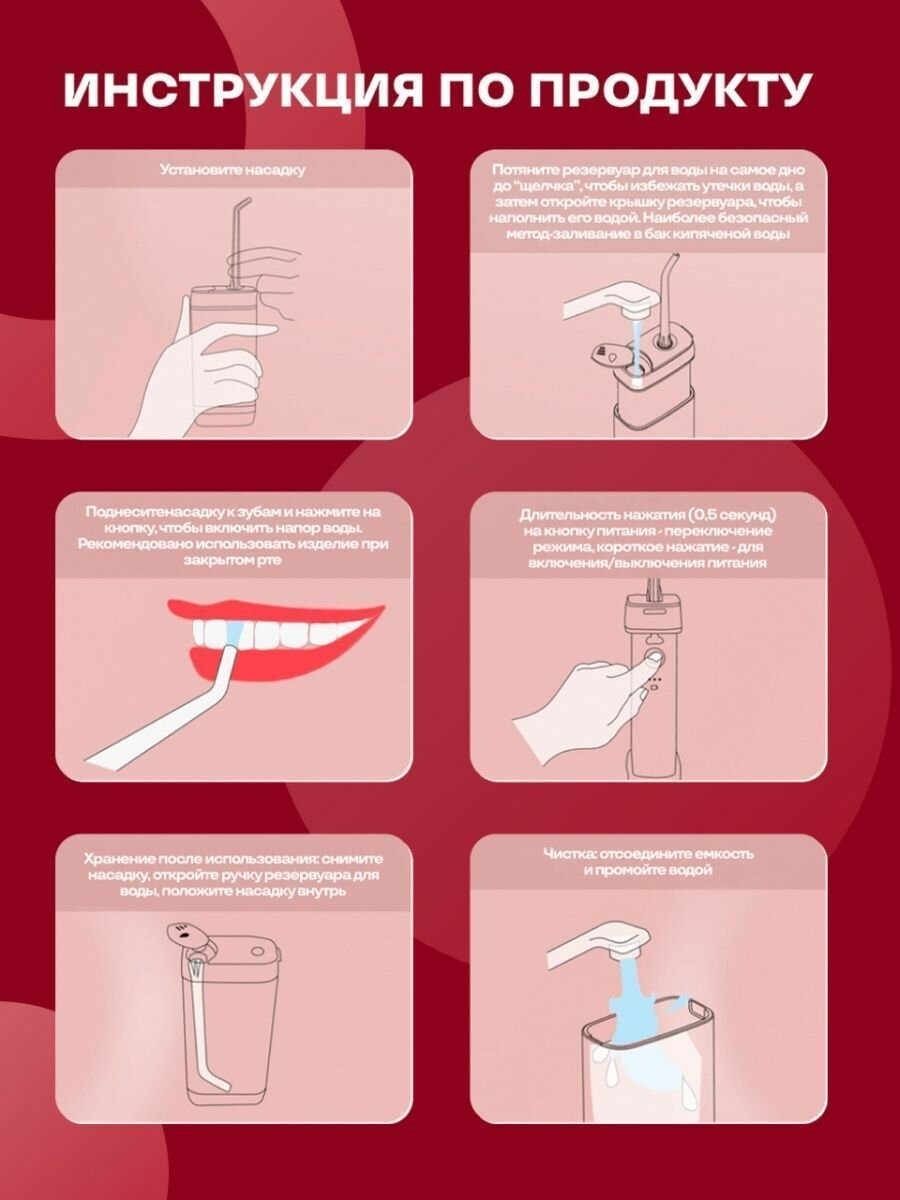 ИНСТРУКЦИЯ ПО ПРОДУКТУ

Установите насадку

Потяните резервуар для воды на самое дно до "щелчка", чтобы избежать утечки воды, а затем откройте крышку резервуара, чтобы наполнить его водой. Наиболее безопасный метод-заливание в бак кипяченой воды

Поднеситенасадку к зубам и нажмите на кнопку, чтобы включить напор воды. Рекомендовано использовать изделие при закрытом рте

Длительность нажатия (0,5 секунд) на кнопку питания - переключение режима, короткое нажатие - для включения/выключения питания

Хранение после использования: снимите насадку, откройте ручку резервуара для воды, положите насадку внутрь

Чистка: отсоедините емкость и промойте водой